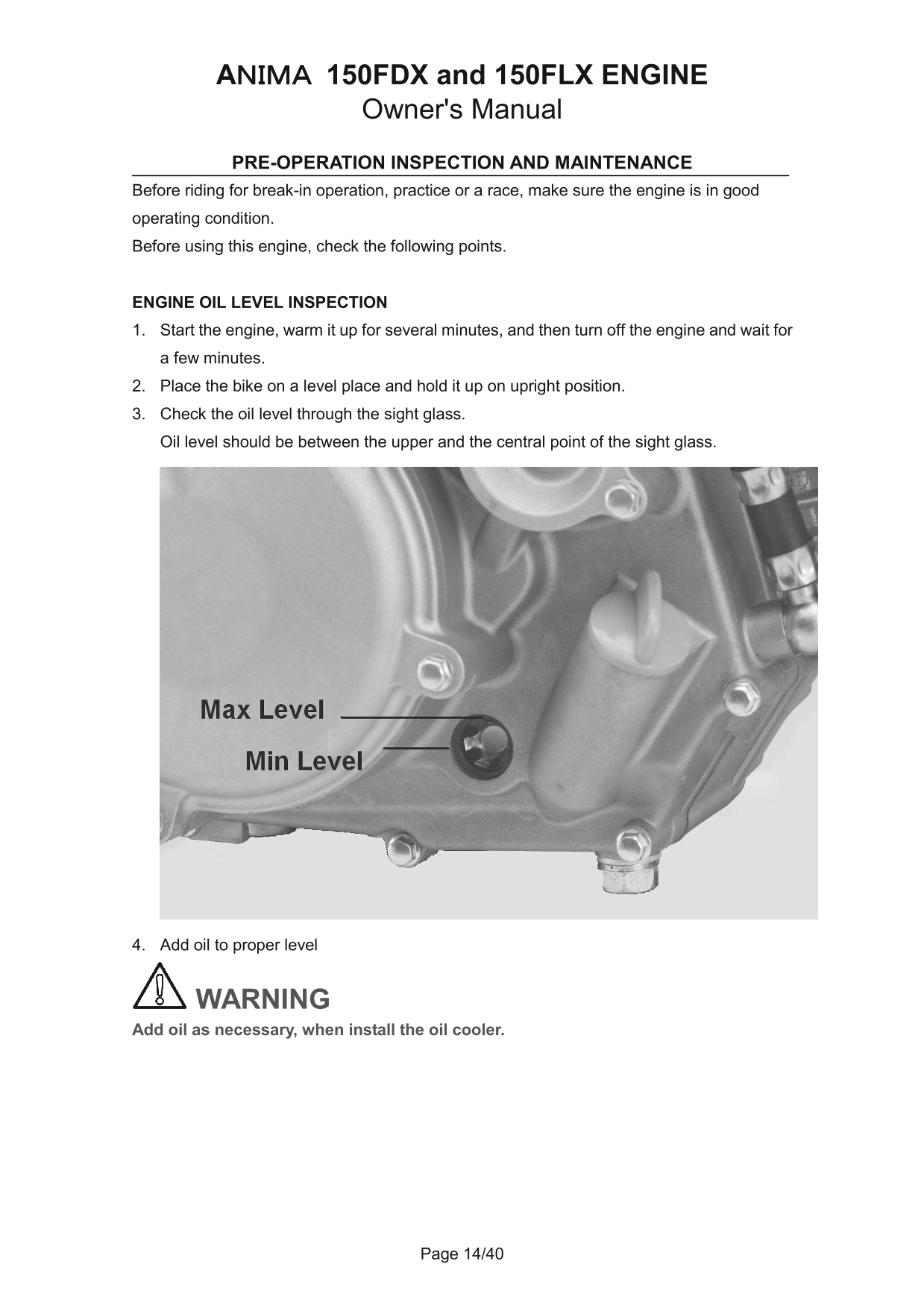 ANIMA 150FDX and 150FLX ENGINE
Owner's Manual

PRE-OPERATION INSPECTION AND MAINTENANCE

Before riding for break-in operation, practice or a race, make sure the engine is in good operating condition.
Before using this engine, check the following points.

ENGINE OIL LEVEL INSPECTION

1. Start the engine, warm it up for several minutes, and then turn off the engine and wait for a few minutes.
2. Place the bike on a level place and hold it up on upright position.
3. Check the oil level through the sight glass.
Oil level should be between the upper and the central point of the sight glass.

Max Level
Min Level

4. Add oil to proper level

WARNING
Add oil as necessary, when install the oil cooler.

Page 14/40