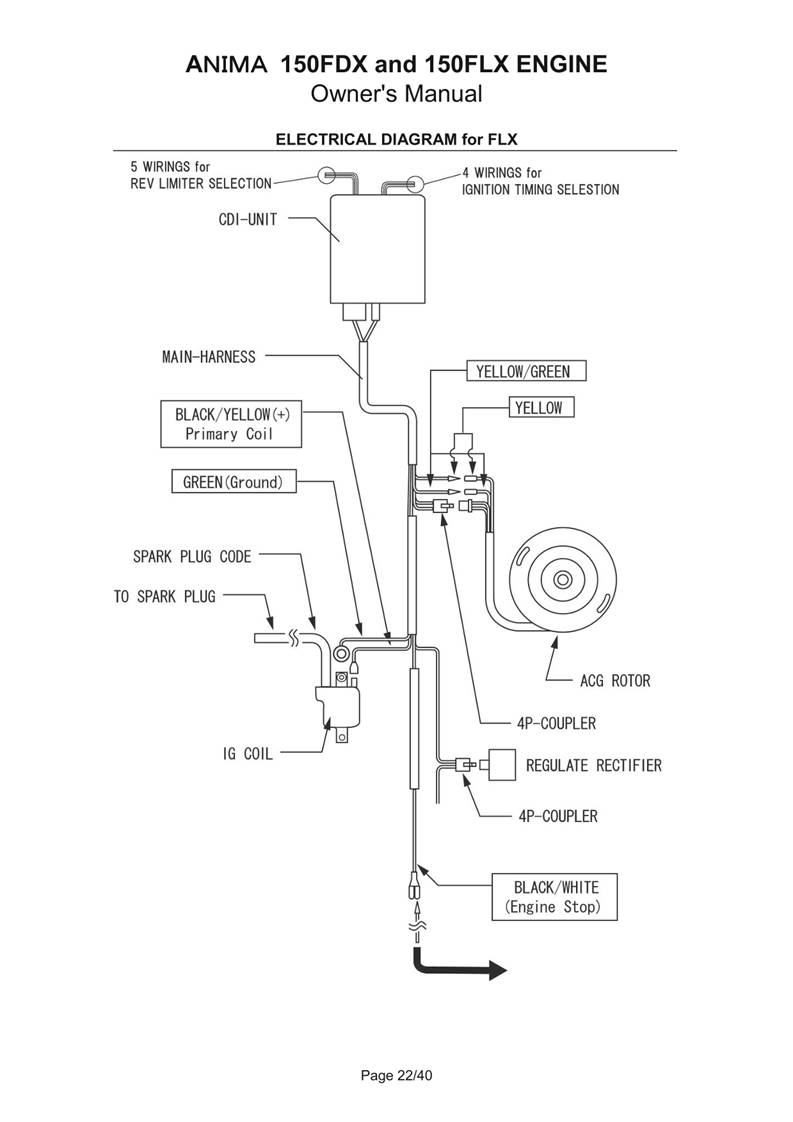 ANIMA 150FDX and 150FLX ENGINE
Owner's Manual

ELECTRICAL DIAGRAM for FLX

5 WIRINGS for
REV LIMITER SELECTION

4 WIRINGS for
IGNITION TIMING SELESTION

CDI-UNIT

MAIN-HARNESS

YELLOW/GREEN

YELLOW

BLACK/YELLOW(+)
Primary Coil

GREEN(Ground)

SPARK PLUG CODE

TO SPARK PLUG

ACG ROTOR

4P-COUPLER

IG COIL

REGULATE RECTIFIER

4P-COUPLER

BLACK/WHITE
(Engine Stop)

Page 22/40