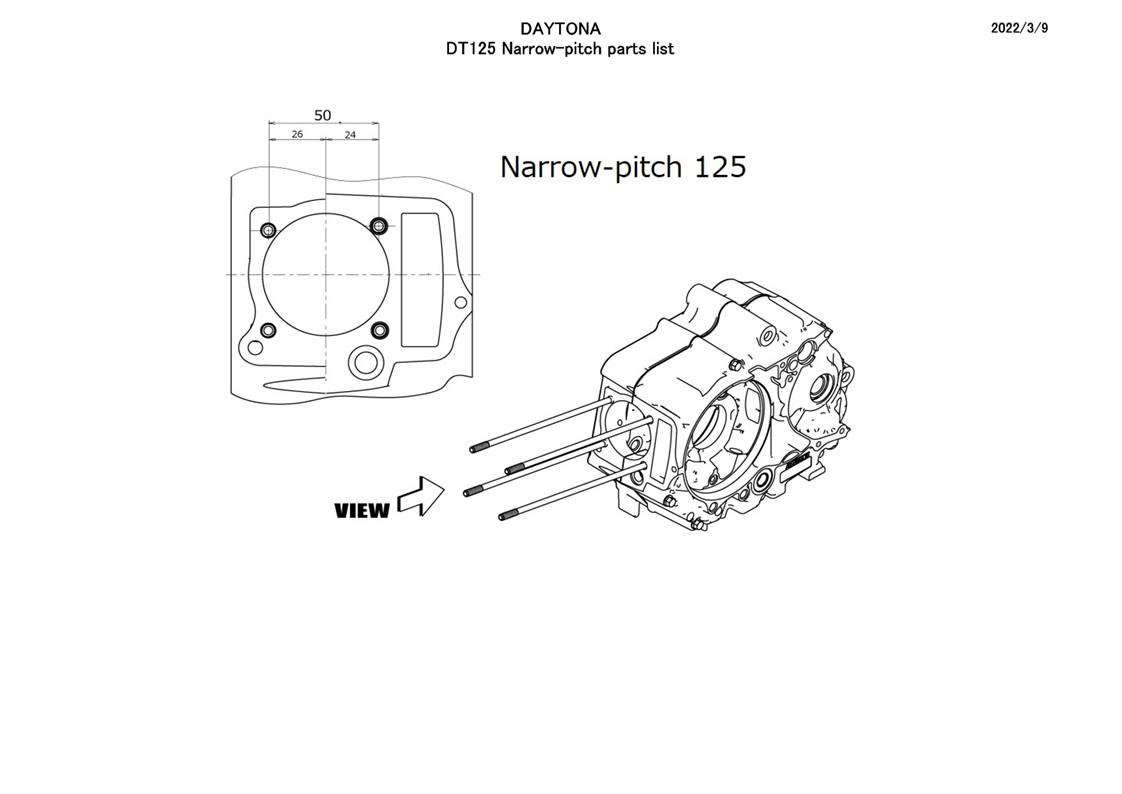 DAYTONA
DT125 Narrow-pitch parts list

2022/3/9

50
26
24

Narrow-pitch 125

VIEW