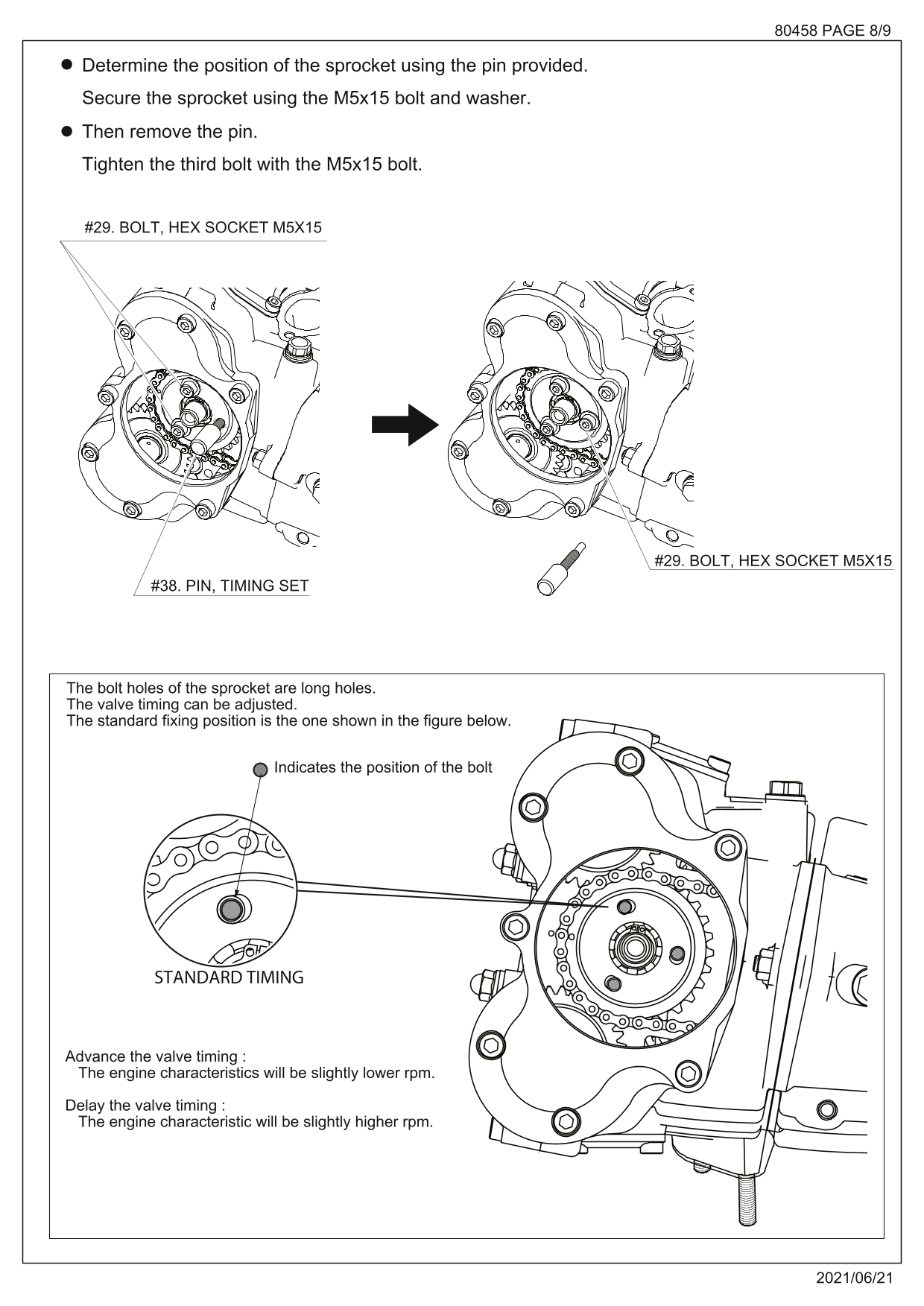 80458 PAGE 8/9

● Determine the position of the sprocket using the pin provided.
Secure the sprocket using the M5x15 bolt and washer.

● Then remove the pin.
Tighten the third bolt with the M5x15 bolt.

#29. BOLT, HEX SOCKET M5X15

#38. PIN, TIMING SET

#29. BOLT, HEX SOCKET M5X15

The bolt holes of the sprocket are long holes.
The valve timing can be adjusted.
The standard fixing position is the one shown in the figure below.

Indicates the position of the bolt

STANDARD TIMING

Advance the valve timing :
The engine characteristics will be slightly lower rpm.

Delay the valve timing :
The engine characteristic will be slightly higher rpm.

2021/06/21