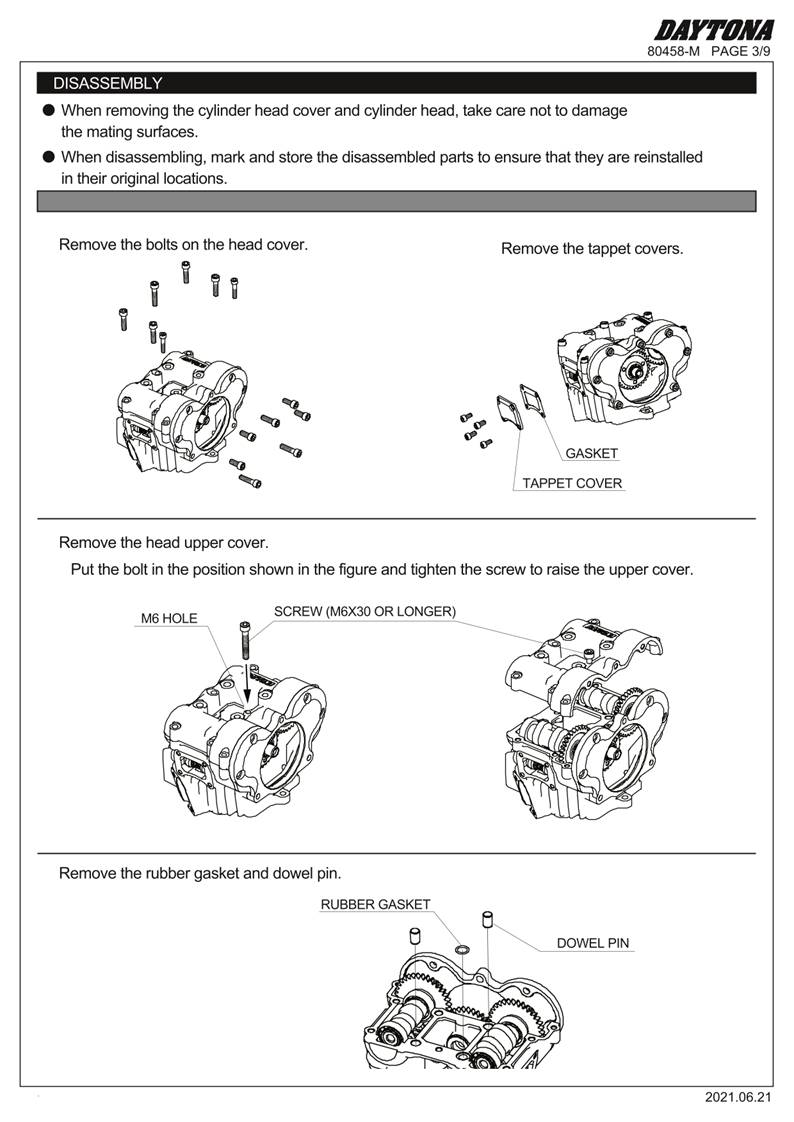 DAYTONA
80458-M PAGE 3/9

DISASSEMBLY

● When removing the cylinder head cover and cylinder head, take care not to damage the mating surfaces.

● When disassembling, mark and store the disassembled parts to ensure that they are reinstalled in their original locations.

Remove the bolts on the head cover.

Remove the tappet covers.

GASKET

TAPPET COVER

Remove the head upper cover.

Put the bolt in the position shown in the figure and tighten the screw to raise the upper cover.

M6 HOLE

SCREW (M6X30 OR LONGER)

Remove the rubber gasket and dowel pin.

RUBBER GASKET

DOWEL PIN

2021.06.21