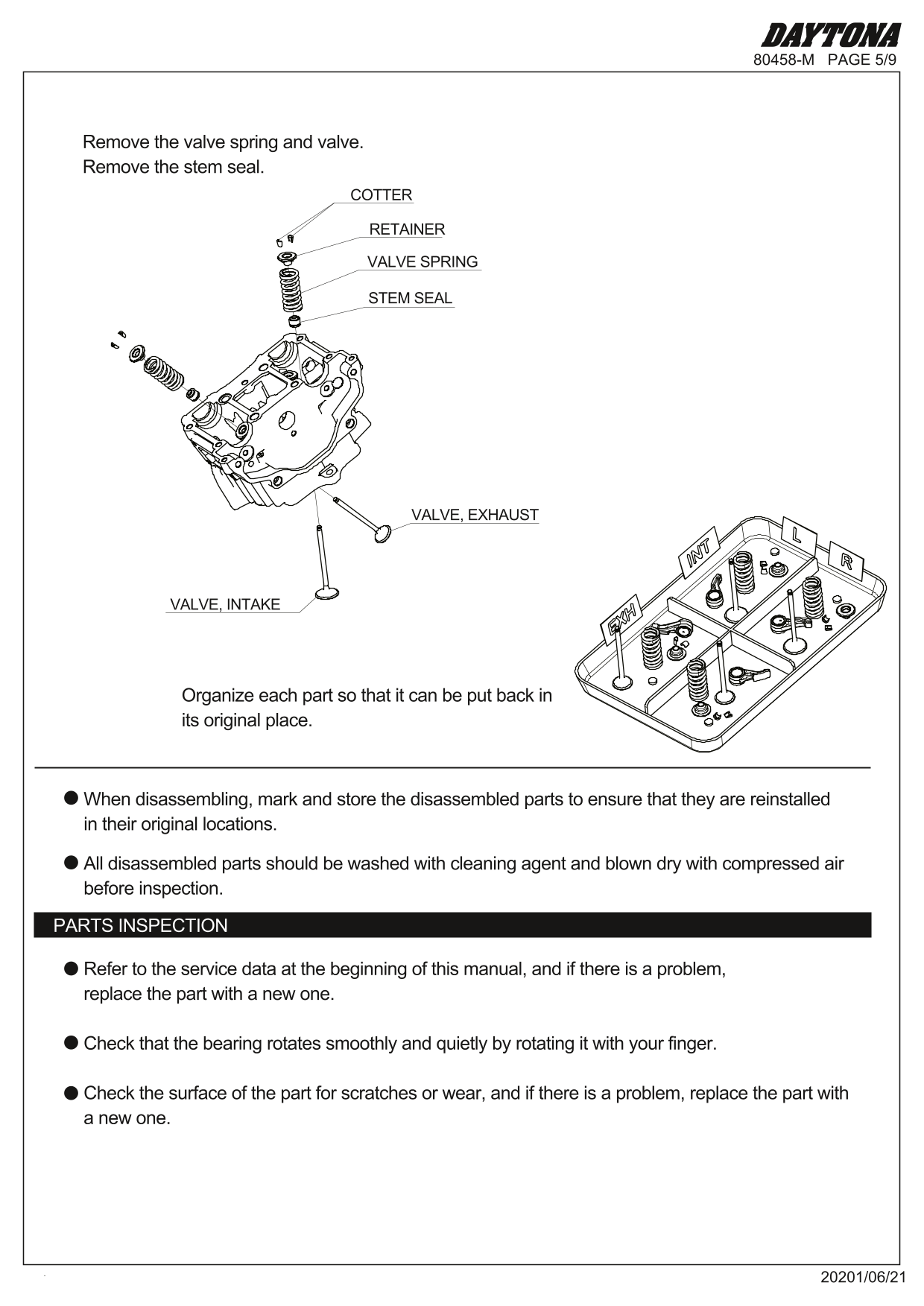 DAYTONA
80458-M PAGE 5/9

Remove the valve spring and valve.
Remove the stem seal.

COTTER
RETAINER
VALVE SPRING
STEM SEAL
VALVE, EXHAUST
VALVE, INTAKE

INT
L
R
EXH

Organize each part so that it can be put back in its original place.

● When disassembling, mark and store the disassembled parts to ensure that they are reinstalled in their original locations.

● All disassembled parts should be washed with cleaning agent and blown dry with compressed air before inspection.

PARTS INSPECTION

● Refer to the service data at the beginning of this manual, and if there is a problem, replace the part with a new one.

● Check that the bearing rotates smoothly and quietly by rotating it with your finger.

● Check the surface of the part for scratches or wear, and if there is a problem, replace the part with a new one.

20201/06/21