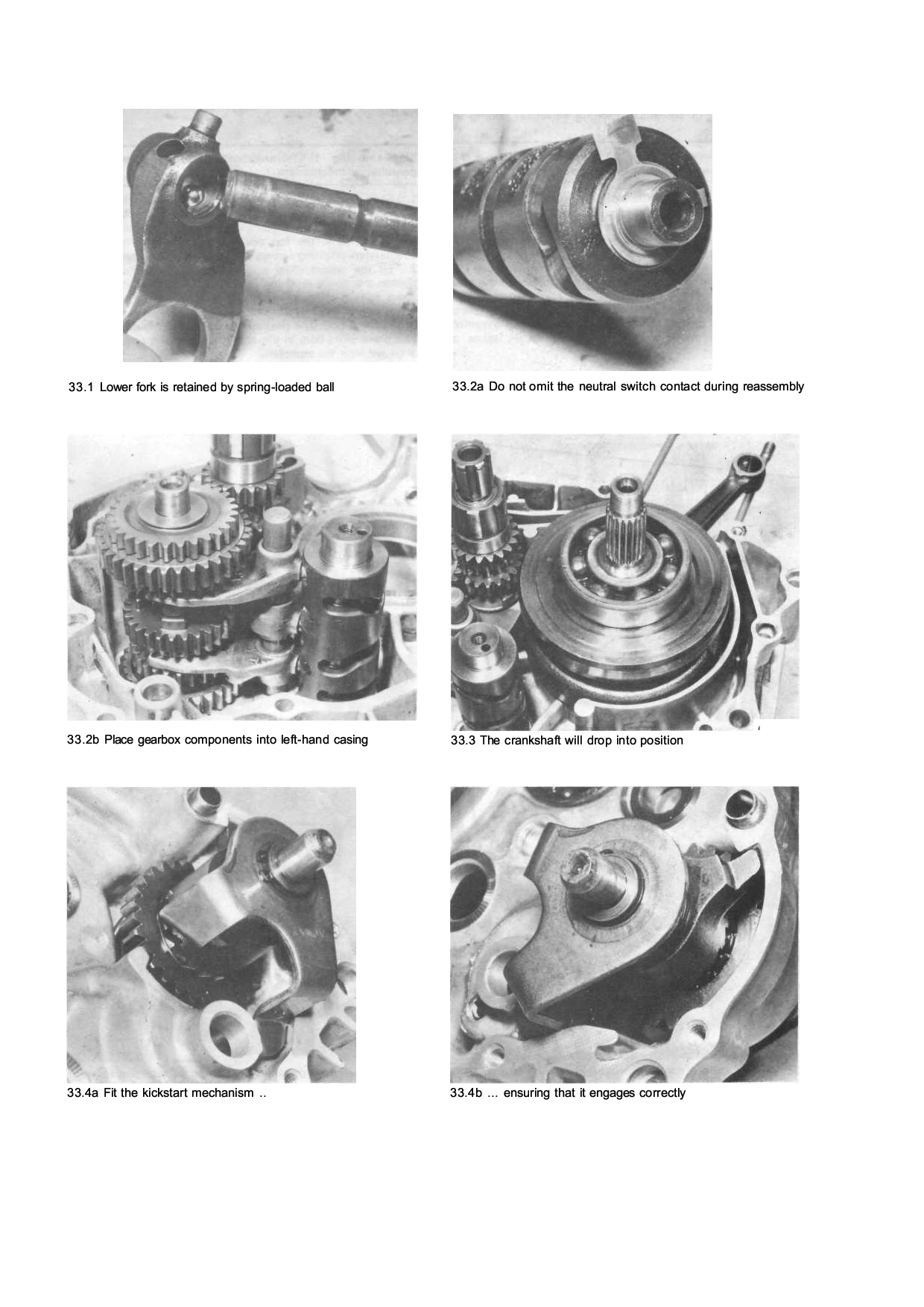 33.1 Lower fork is retained by spring-loaded ball

33.2a Do not omit the neutral switch contact during reassembly

33.2b Place gearbox components into left-hand casing

33.3 The crankshaft will drop into position

33.4a Fit the kickstart mechanism ..

33.4b ... ensuring that it engages correctly