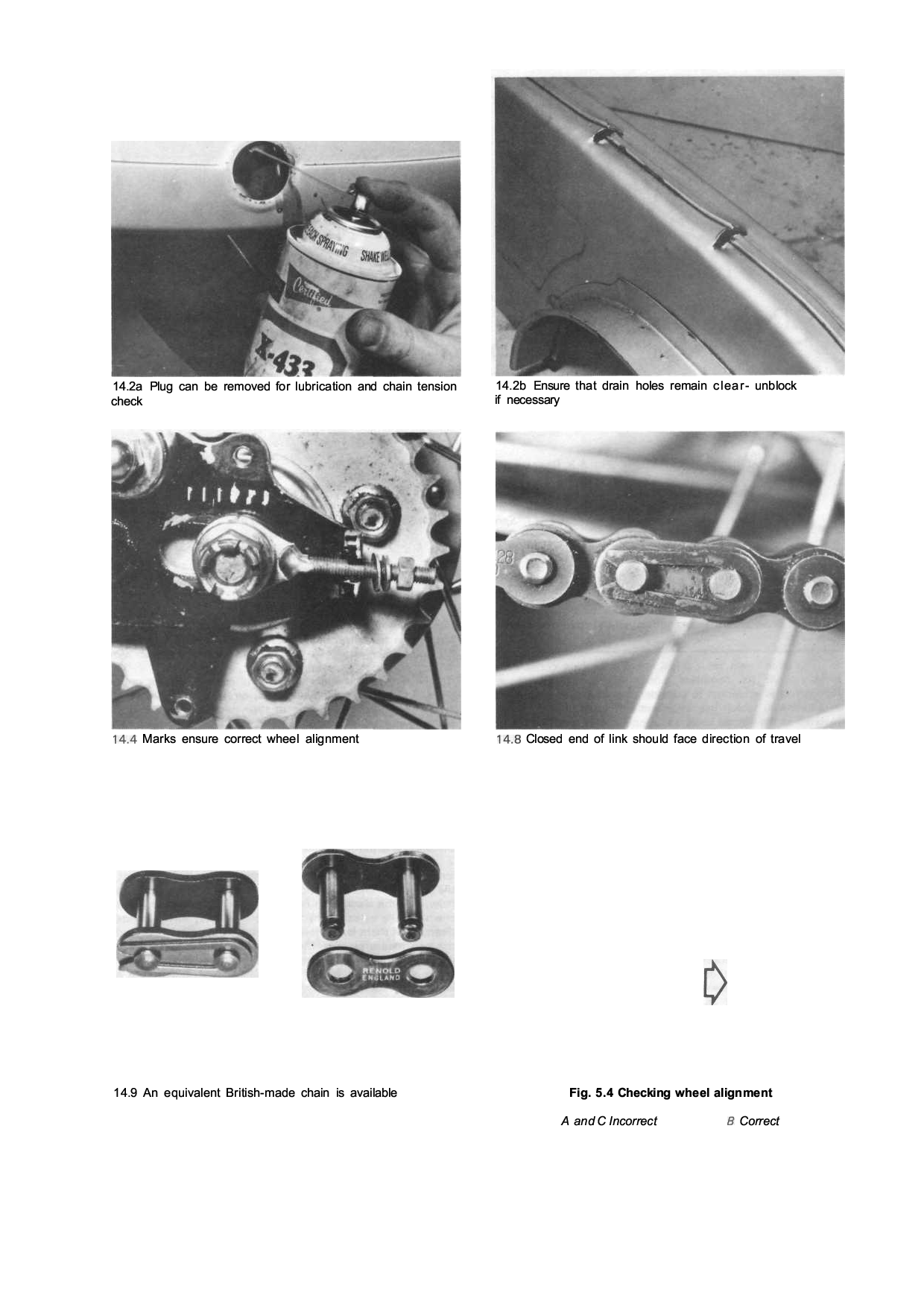 SPRAYING SHAKE WELL
Certified
X-433

14.2a Plug can be removed for lubrication and chain tension check

14.2b Ensure that drain holes remain clear- unblock if necessary

14.4 Marks ensure correct wheel alignment

28

14.8 Closed end of link should face direction of travel

RENOLD ENGLAND

14.9 An equivalent British-made chain is available

Fig. 5.4 Checking wheel alignment

A and C Incorrect B Correct