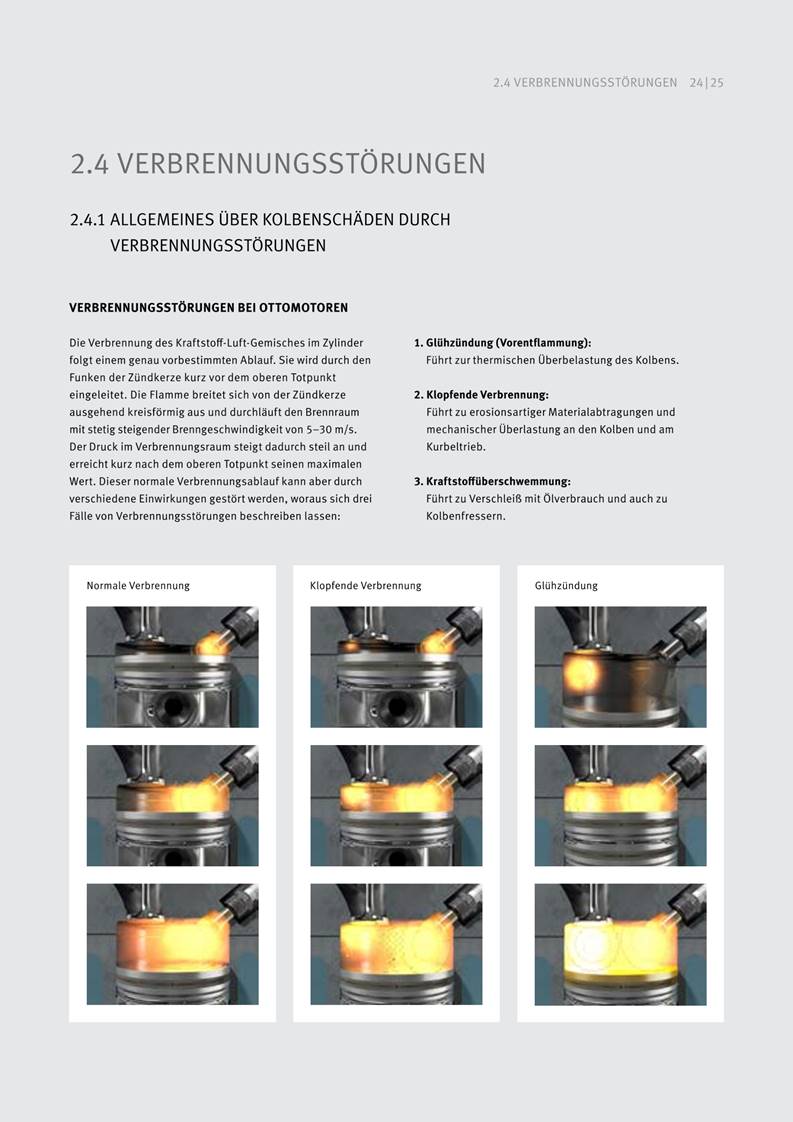 2.4 VERBRENNUNGSSTÖRUNGEN 24 | 25

2.4 VERBRENNUNGSSTÖRUNGEN

2.4.1 ALLGEMEINES ÜBER KOLBENSCHÄDEN DURCH VERBRENNUNGSSTÖRUNGEN

VERBRENNUNGSSTÖRUNGEN BEI OTTOMOTOREN

Die Verbrennung des Kraftstoff-Luft-Gemisches im Zylinder folgt einem genau vorbestimmten Ablauf. Sie wird durch den Funken der Zündkerze kurz vor dem oberen Totpunkt eingeleitet. Die Flamme breitet sich von der Zündkerze ausgehend kreisförmig aus und durchläuft den Brennraum mit stetig steigender Brenngeschwindigkeit von 5–30 m/s. Der Druck im Verbrennungsraum steigt dadurch steil an und erreicht kurz nach dem oberen Totpunkt seinen maximalen Wert. Dieser normale Verbrennungsablauf kann aber durch verschiedene Einwirkungen gestört werden, woraus sich drei Fälle von Verbrennungsstörungen beschreiben lassen:

1. Glühzündung (Vorentflammung):
Führt zur thermischen Überbelastung des Kolbens.

2. Klopfende Verbrennung:
Führt zu erosionsartiger Materialabtragungen und mechanischer Überlastung an den Kolben und am Kurbeltrieb.

3. Kraftstoffüberschwemmung:
Führt zu Verschleiß mit Ölverbrauch und auch zu Kolbenfressern.

Normale Verbrennung

Klopfende Verbrennung

Glühzündung