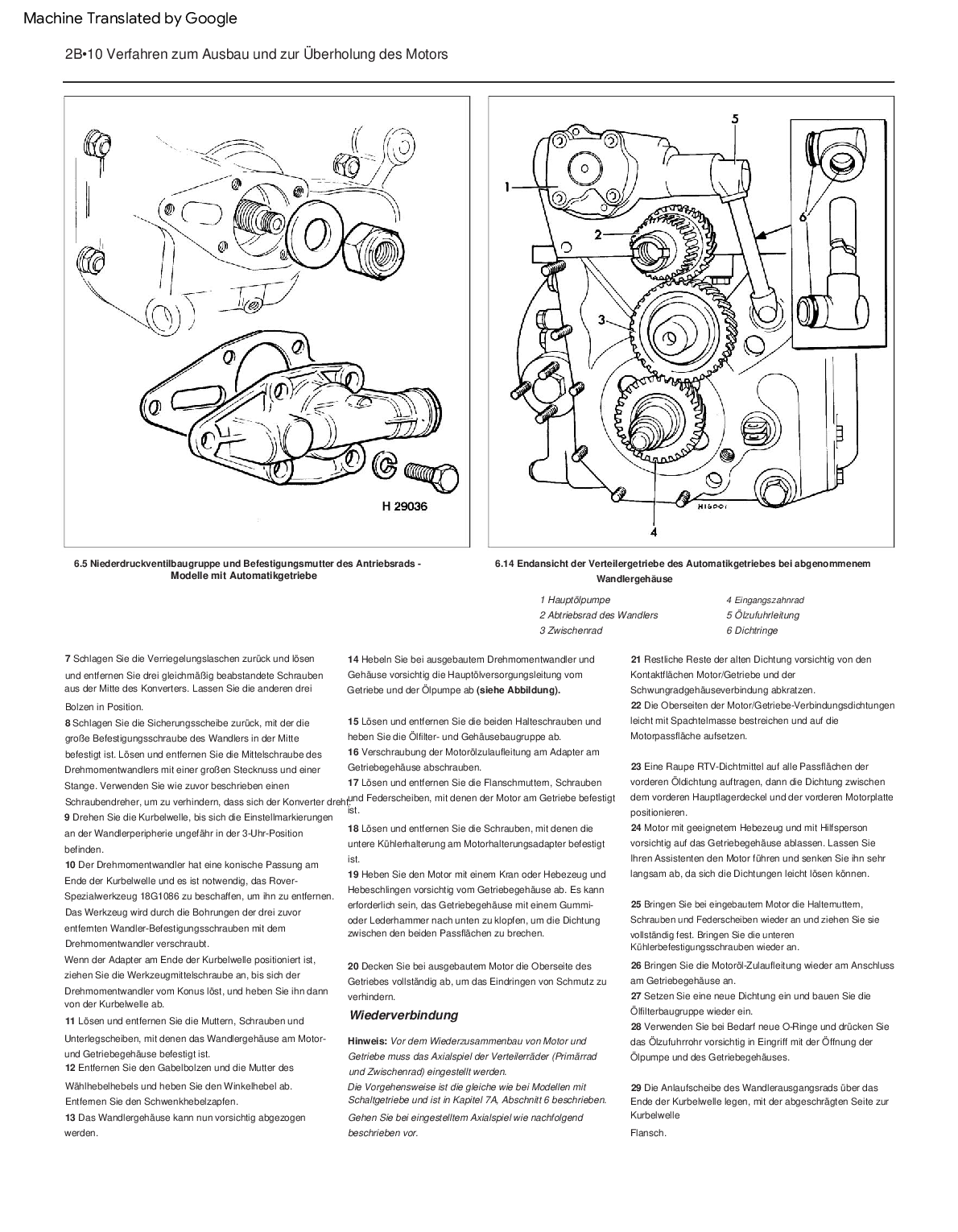 Machine Translated by Google

2B•10 Verfahren zum Ausbau und zur Überholung des Motors

H 29036

1

2

3

4

5

6

H16001

6.5 Niederdruckventilbaugruppe und Befestigungsmutter des Antriebsrads - Modelle mit Automatikgetriebe

6.14 Endansicht der Verteilergetriebe des Automatikgetriebes bei abgenommenem Wandlergehäuse

1 Hauptölpumpe
2 Abtriebsrad des Wandlers
3 Zwischenrad
4 Eingangszahnrad
5 Ölzufuhrleitung
6 Dichtringe

7 Schlagen Sie die Verriegelungslaschen zurück und lösen und entfernen Sie drei gleichmäßig beabstandete Schrauben aus der Mitte des Konverters. Lassen Sie die anderen drei Bolzen in Position.
8 Schlagen Sie die Sicherungsscheibe zurück, mit der die große Befestigungsschraube des Wandlers in der Mitte befestigt ist. Lösen und entfernen Sie die Mittelschraube des Drehmomentwandlers mit einer großen Stecknuss und einer Stange. Verwenden Sie wie zuvor beschrieben einen Schraubendreher, um zu verhindern, dass sich der Konverter dreht.
9 Drehen Sie die Kurbelwelle, bis sich die Einstellmarkierungen an der Wandlerperipherie ungefähr in der 3-Uhr-Position befinden.
10 Der Drehmomentwandler hat eine konische Passung am Ende der Kurbelwelle und es ist notwendig, das Rover-Spezialwerkzeug 18G1086 zu beschaffen, um ihn zu entfernen. Das Werkzeug wird durch die Bohrungen der drei zuvor entfernten Wandler-Befestigungsschrauben mit dem Drehmomentwandler verschraubt.
Wenn der Adapter am Ende der Kurbelwelle positioniert ist, ziehen Sie die Werkzeugmittelschraube an, bis sich der Drehmomentwandler vom Konus löst, und heben Sie ihn dann von der Kurbelwelle ab.
11 Lösen und entfernen Sie die Muttern, Schrauben und Unterlegscheiben, mit denen das Wandlergehäuse am Motor- und Getriebegehäuse befestigt ist.
12 Entfernen Sie den Gabelbolzen und die Mutter des Wählhebelhebels und heben Sie den Winkelhebel ab. Entfernen Sie den Schwenkhebelzapfen.
13 Das Wandlergehäuse kann nun vorsichtig abgezogen werden.

14 Hebeln Sie bei ausgebautem Drehmomentwandler und Gehäuse vorsichtig die Hauptölversorgungsleitung vom Getriebe und der Ölpumpe ab (siehe Abbildung).

15 Lösen und entfernen Sie die beiden Halteschrauben und heben Sie die Ölfilter- und Gehäusebaugruppe ab.
16 Verschraubung der Motorölzulaufleitung am Adapter am Getriebegehäuse abschrauben.
17 Lösen und entfernen Sie die Flanschmuttern, Schrauben und Federscheiben, mit denen der Motor am Getriebe befestigt ist.
18 Lösen und entfernen Sie die Schrauben, mit denen die untere Kühlerhalterung am Motorhalterungsadapter befestigt ist.
19 Heben Sie den Motor mit einem Kran oder Hebezeug und Hebeschlingen vorsichtig vom Getriebegehäuse ab. Es kann erforderlich sein, das Getriebegehäuse mit einem Gummi- oder Lederhammer nach unten zu klopfen, um die Dichtung zwischen den beiden Passflächen zu brechen.

20 Decken Sie bei ausgebautem Motor die Oberseite des Getriebes vollständig ab, um das Eindringen von Schmutz zu verhindern.

Wiederverbindung

Hinweis: Vor dem Wiederzusammenbau von Motor und Getriebe muss das Axialspiel der Verteilerräder (Primärrad und Zwischenrad) eingestellt werden.
Die Vorgehensweise ist die gleiche wie bei Modellen mit Schaltgetriebe und ist in Kapitel 7A, Abschnitt 6 beschrieben.
Gehen Sie bei eingestelltem Axialspiel wie nachfolgend beschrieben vor.

21 Restliche Reste der alten Dichtung vorsichtig von den Kontaktflächen Motor/Getriebe und der Schwungradgehäuseverbindung abkratzen.
22 Die Oberseiten der Motor/Getriebe-Verbindungsdichtungen leicht mit Spachtelmasse bestreichen und auf die Motorpassfläche aufsetzen.

23 Eine Raupe RTV-Dichtmittel auf alle Passflächen der vorderen Öldichtung auftragen, dann die Dichtung zwischen dem vorderen Hauptlagerdeckel und der vorderen Motorplatte positionieren.
24 Motor mit geeignetem Hebezeug und mit Hilfsperson vorsichtig auf das Getriebegehäuse ablassen. Lassen Sie Ihren Assistenten den Motor führen und senken Sie ihn sehr langsam ab, da sich die Dichtungen leicht lösen können.

25 Bringen Sie bei eingebautem Motor die Haltemuttern, Schrauben und Federscheiben wieder an und ziehen Sie sie vollständig fest. Bringen Sie die unteren Kühlerbefestigungsschrauben wieder an.
26 Bringen Sie die Motoröl-Zulaufleitung wieder am Anschluss am Getriebegehäuse an.
27 Setzen Sie eine neue Dichtung ein und bauen Sie die Ölfilterbaugruppe wieder ein.
28 Verwenden Sie bei Bedarf neue O-Ringe und drücken Sie das Ölzufuhrrohr vorsichtig in Eingriff mit der Öffnung der Ölpumpe und des Getriebegehäuses.

29 Die Anlaufscheibe des Wandlerausgangsrads über das Ende der Kurbelwelle legen, mit der abgeschrägten Seite zur Kurbelwelle
Flansch.