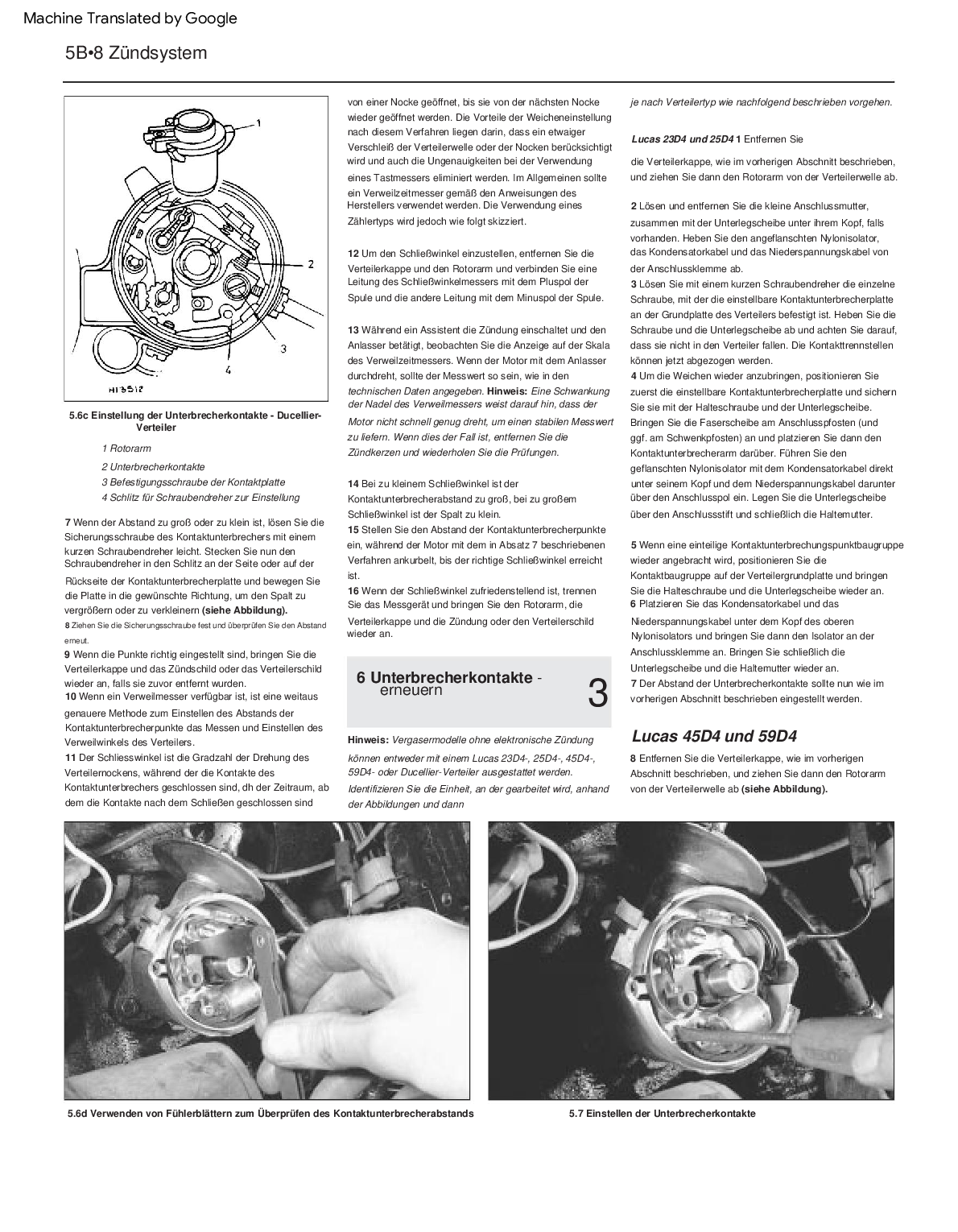 Machine Translated by Google

5B•8 Zündsystem

1

2

3

4

H13512

5.6c Einstellung der Unterbrecherkontakte - Ducellier-Verteiler

1 Rotorarm

2 Unterbrecherkontakte

3 Befestigungsschraube der Kontaktplatte

4 Schlitz für Schraubendreher zur Einstellung

7 Wenn der Abstand zu groß oder zu klein ist, lösen Sie die Sicherungsschraube des Kontaktunterbrechers mit einem kurzen Schraubendreher leicht. Stecken Sie nun den Schraubendreher in den Schlitz an der Seite oder auf der Rückseite der Kontaktunterbrecherplatte und bewegen Sie die Platte in die gewünschte Richtung, um den Spalt zu vergrößern oder zu verkleinern (siehe Abbildung).

8 Ziehen Sie die Sicherungsschraube fest und überprüfen Sie den Abstand erneut.

9 Wenn die Punkte richtig eingestellt sind, bringen Sie die Verteilerkappe und das Zündschild oder das Verteilerschild wieder an, falls sie zuvor entfernt wurden.

10 Wenn ein Verweilmesser verfügbar ist, ist eine weitaus genauere Methode zum Einstellen des Abstands der Kontaktunterbrecherpunkte das Messen und Einstellen des Verweilwinkels des Verteilers.

11 Der Schliesswinkel ist die Gradzahl der Drehung des Verteilernockens, während der die Kontakte des Kontaktunterbrechers geschlossen sind, dh der Zeitraum, ab dem die Kontakte nach dem Schließen geschlossen sind

von einer Nocke geöffnet, bis sie von der nächsten Nocke wieder geöffnet werden. Die Vorteile der Weicheneinstellung nach diesem Verfahren liegen darin, dass ein etwaiger Verschleiß der Verteilerwelle oder der Nocken berücksichtigt wird und auch die Ungenauigkeiten bei der Verwendung eines Tastmessers eliminiert werden. Im Allgemeinen sollte ein Verweilzeitmesser gemäß den Anweisungen des Herstellers verwendet werden. Die Verwendung eines Zählertyps wird jedoch wie folgt skizziert.

12 Um den Schließwinkel einzustellen, entfernen Sie die Verteilerkappe und den Rotorarm und verbinden Sie eine Leitung des Schließwinkelmessers mit dem Pluspol der Spule und die andere Leitung mit dem Minuspol der Spule.

13 Während ein Assistent die Zündung einschaltet und den Anlasser betätigt, beobachten Sie die Anzeige auf der Skala des Verweilzeitmessers. Wenn der Motor mit dem Anlasser durchdreht, sollte der Messwert so sein, wie in den technischen Daten angegeben. Hinweis: Eine Schwankung der Nadel des Verweilmessers weist darauf hin, dass der Motor nicht schnell genug dreht, um einen stabilen Messwert zu liefern. Wenn dies der Fall ist, entfernen Sie die Zündkerzen und wiederholen Sie die Prüfungen.

14 Bei zu kleinem Schließwinkel ist der Kontaktunterbrecherabstand zu groß, bei zu großem Schließwinkel ist der Spalt zu klein.

15 Stellen Sie den Abstand der Kontaktunterbrecherpunkte ein, während der Motor mit dem in Absatz 7 beschriebenen Verfahren ankurbelt, bis der richtige Schließwinkel erreicht ist.

16 Wenn der Schließwinkel zufriedenstellend ist, trennen Sie das Messgerät und bringen Sie den Rotorarm, die Verteilerkappe und die Zündung oder den Verteilerschild wieder an.

6 Unterbrecherkontakte - erneuern

3

Hinweis: Vergasermodelle ohne elektronische Zündung können entweder mit einem Lucas 23D4-, 25D4-, 45D4-, 59D4- oder Ducellier-Verteiler ausgestattet werden. Identifizieren Sie die Einheit, an der gearbeitet wird, anhand der Abbildungen und dann

je nach Verteilertyp wie nachfolgend beschrieben vorgehen.

Lucas 23D4 und 25D4 1 Entfernen Sie die Verteilerkappe, wie im vorherigen Abschnitt beschrieben, und ziehen Sie dann den Rotorarm von der Verteilerwelle ab.

2 Lösen und entfernen Sie die kleine Anschlussmutter, zusammen mit der Unterlegscheibe unter ihrem Kopf, falls vorhanden. Heben Sie den angeflanschten Nylonisolator, das Kondensatorkabel und das Niederspannungskabel von der Anschlussklemme ab.

3 Lösen Sie mit einem kurzen Schraubendreher die einzelne Schraube, mit der die einstellbare Kontaktunterbrecherplatte an der Grundplatte des Verteilers befestigt ist. Heben Sie die Schraube und die Unterlegscheibe ab und achten Sie darauf, dass sie nicht in den Verteiler fallen. Die Kontakttrennstellen können jetzt abgezogen werden.

4 Um die Weichen wieder anzubringen, positionieren Sie zuerst die einstellbare Kontaktunterbrecherplatte und sichern Sie sie mit der Halteschraube und der Unterlegscheibe. Bringen Sie die Faserscheibe am Anschlusspfosten (und ggf. am Schwenkpfosten) an und platzieren Sie dann den Kontaktunterbrecherarm darüber. Führen Sie den geflanschten Nylonisolator mit dem Kondensatorkabel direkt unter seinem Kopf und dem Niederspannungskabel darunter über den Anschlusspol ein. Legen Sie die Unterlegscheibe über den Anschlussstift und schließlich die Haltemutter.

5 Wenn eine einteilige Kontaktunterbrechungspunktbaugruppe wieder angebracht wird, positionieren Sie die Kontaktbaugruppe auf der Verteilergrundplatte und bringen Sie die Halteschraube und die Unterlegscheibe wieder an.

6 Platzieren Sie das Kondensatorkabel und das Niederspannungskabel unter dem Kopf des oberen Nylonisolators und bringen Sie dann den Isolator an der Anschlussklemme an. Bringen Sie schließlich die Unterlegscheibe und die Haltemutter wieder an.

7 Der Abstand der Unterbrecherkontakte sollte nun wie im vorherigen Abschnitt beschrieben eingestellt werden.

Lucas 45D4 und 59D4

8 Entfernen Sie die Verteilerkappe, wie im vorherigen Abschnitt beschrieben, und ziehen Sie dann den Rotorarm von der Verteilerwelle ab (siehe Abbildung).

5.6d Verwenden von Fühlerblättern zum Überprüfen des Kontaktunterbrecherabstands

5.7 Einstellen der Unterbrecherkontakte