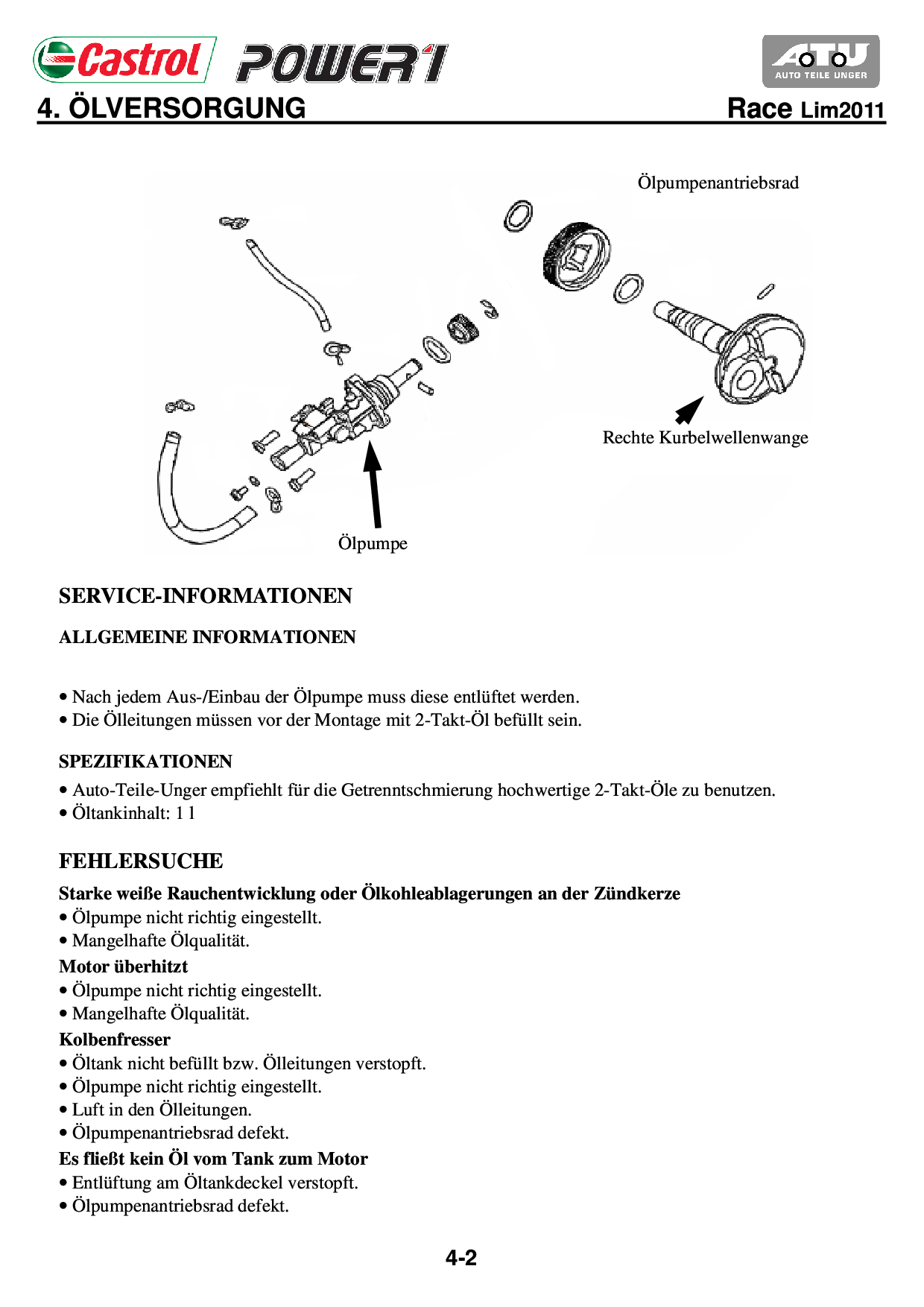 Castrol POWER1

ATU AUTO TEILE UNGER

4. ÖLVERSORGUNG

Race Lim2011

Ölpumpenantriebsrad

Rechte Kurbelwellenwange

Ölpumpe

SERVICE-INFORMATIONEN

ALLGEMEINE INFORMATIONEN

• Nach jedem Aus-/Einbau der Ölpumpe muss diese entlüftet werden.
• Die Ölleitungen müssen vor der Montage mit 2-Takt-Öl befüllt sein.

SPEZIFIKATIONEN

• Auto-Teile-Unger empfiehlt für die Getrenntschmierung hochwertige 2-Takt-Öle zu benutzen.
• Öltankinhalt: 1 l

FEHLERSUCHE

Starke weiße Rauchentwicklung oder Ölkohleablagerungen an der Zündkerze
• Ölpumpe nicht richtig eingestellt.
• Mangelhafte Ölqualität.
Motor überhitzt
• Ölpumpe nicht richtig eingestellt.
• Mangelhafte Ölqualität.
Kolbenfresser
• Öltank nicht befüllt bzw. Ölleitungen verstopft.
• Ölpumpe nicht richtig eingestellt.
• Luft in den Ölleitungen.
• Ölpumpenantriebsrad defekt.
Es fließt kein Öl vom Tank zum Motor
• Entlüftung am Öltankdeckel verstopft.
• Ölpumpenantriebsrad defekt.

4-2