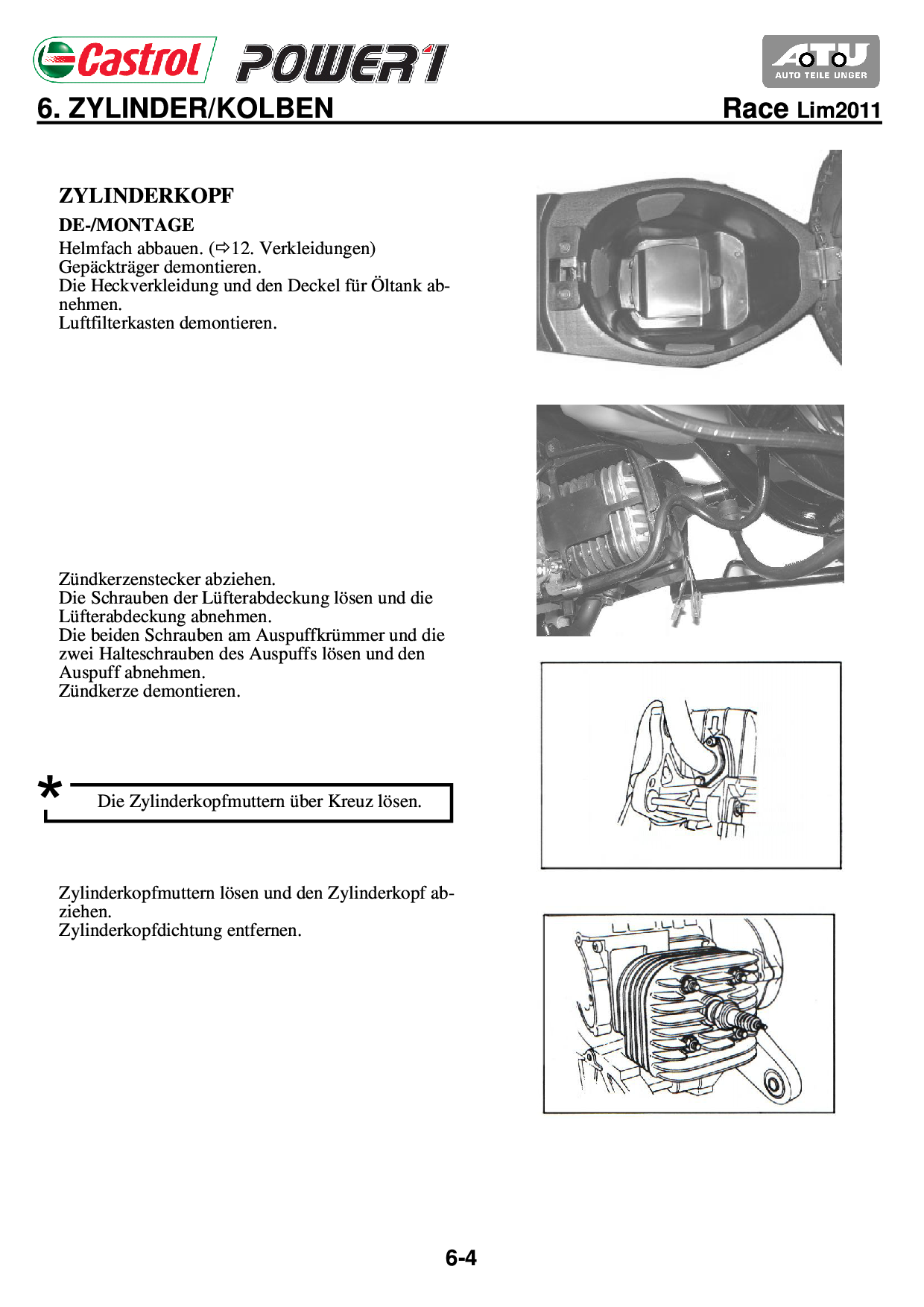 Castrol POWER1

ATU AUTO TEILE UNGER

6. ZYLINDER/KOLBEN

Race Lim2011

ZYLINDERKOPF

DE-/MONTAGE

Helmfach abbauen. (⇨12. Verkleidungen)
Gepäckträger demontieren.
Die Heckverkleidung und den Deckel für Öltank abnehmen.
Luftfilterkasten demontieren.

Zündkerzenstecker abziehen.
Die Schrauben der Lüfterabdeckung lösen und die Lüfterabdeckung abnehmen.
Die beiden Schrauben am Auspuffkrümmer und die zwei Halteschrauben des Auspuffs lösen und den Auspuff abnehmen.
Zündkerze demontieren.

*

Die Zylinderkopfmuttern über Kreuz lösen.

Zylinderkopfmuttern lösen und den Zylinderkopf abziehen.
Zylinderkopfdichtung entfernen.

6-4