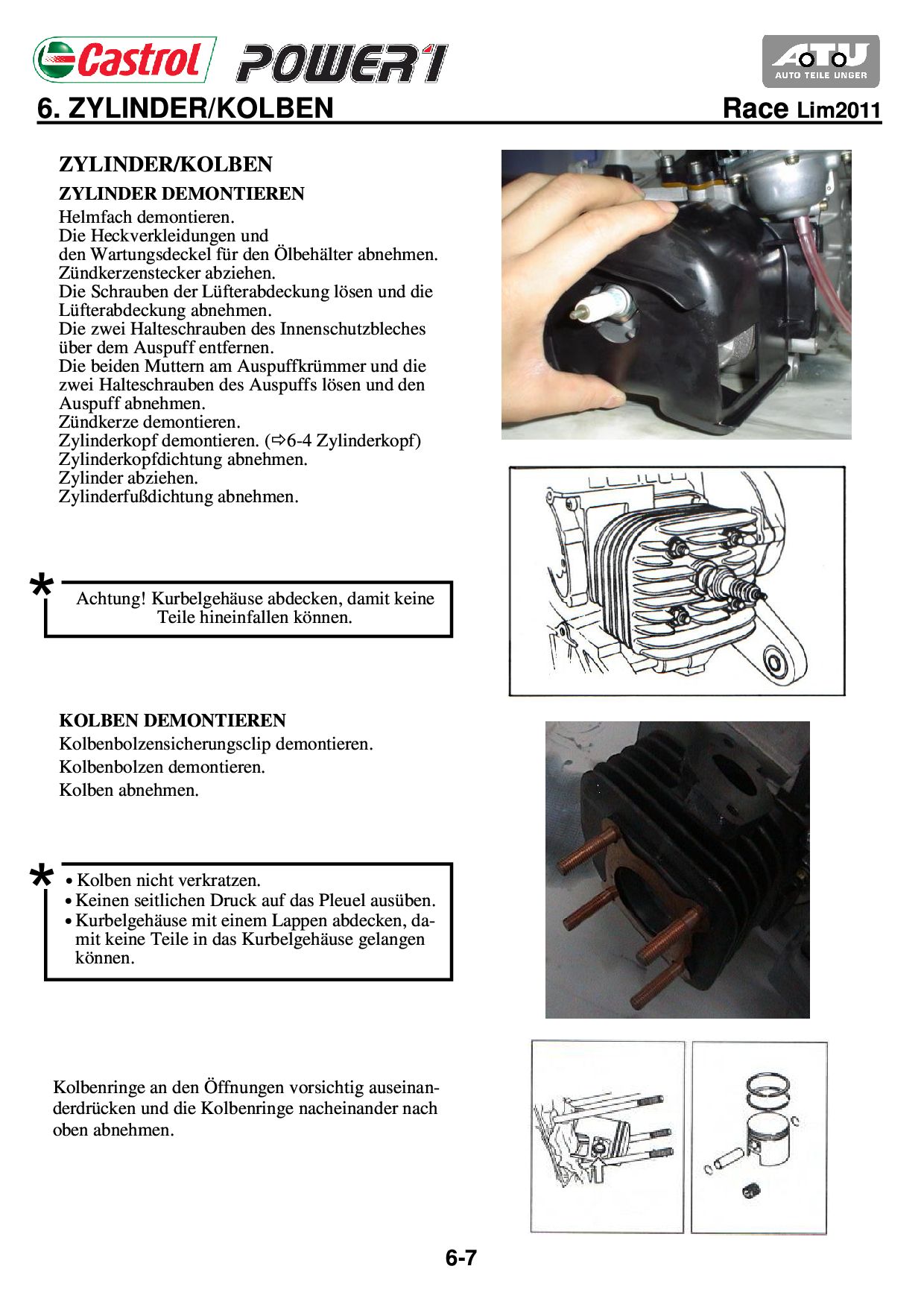 Castrol POWER1

ATU AUTO TEILE UNGER

6. ZYLINDER/KOLBEN

Race Lim2011

ZYLINDER/KOLBEN

ZYLINDER DEMONTIEREN

Helmfach demontieren.
Die Heckverkleidungen und den Wartungsdeckel für den Ölbehälter abnehmen.
Zündkerzenstecker abziehen.
Die Schrauben der Lüfterabdeckung lösen und die Lüfterabdeckung abnehmen.
Die zwei Halteschrauben des Innenschutzbleches über dem Auspuff entfernen.
Die beiden Muttern am Auspuffkrümmer und die zwei Halteschrauben des Auspuffs lösen und den Auspuff abnehmen.
Zündkerze demontieren.
Zylinderkopf demontieren. (⇨6-4 Zylinderkopf)
Zylinderkopfdichtung abnehmen.
Zylinder abziehen.
Zylinderfußdichtung abnehmen.

*

Achtung! Kurbelgehäuse abdecken, damit keine Teile hineinfallen können.

KOLBEN DEMONTIEREN

Kolbenbolzensicherungsclip demontieren.

Kolbenbolzen demontieren.

Kolben abnehmen.

*

• Kolben nicht verkratzen.
• Keinen seitlichen Druck auf das Pleuel ausüben.
• Kurbelgehäuse mit einem Lappen abdecken, damit keine Teile in das Kurbelgehäuse gelangen können.

Kolbenringe an den Öffnungen vorsichtig auseinanderdrücken und die Kolbenringe nacheinander nach oben abnehmen.

6-7