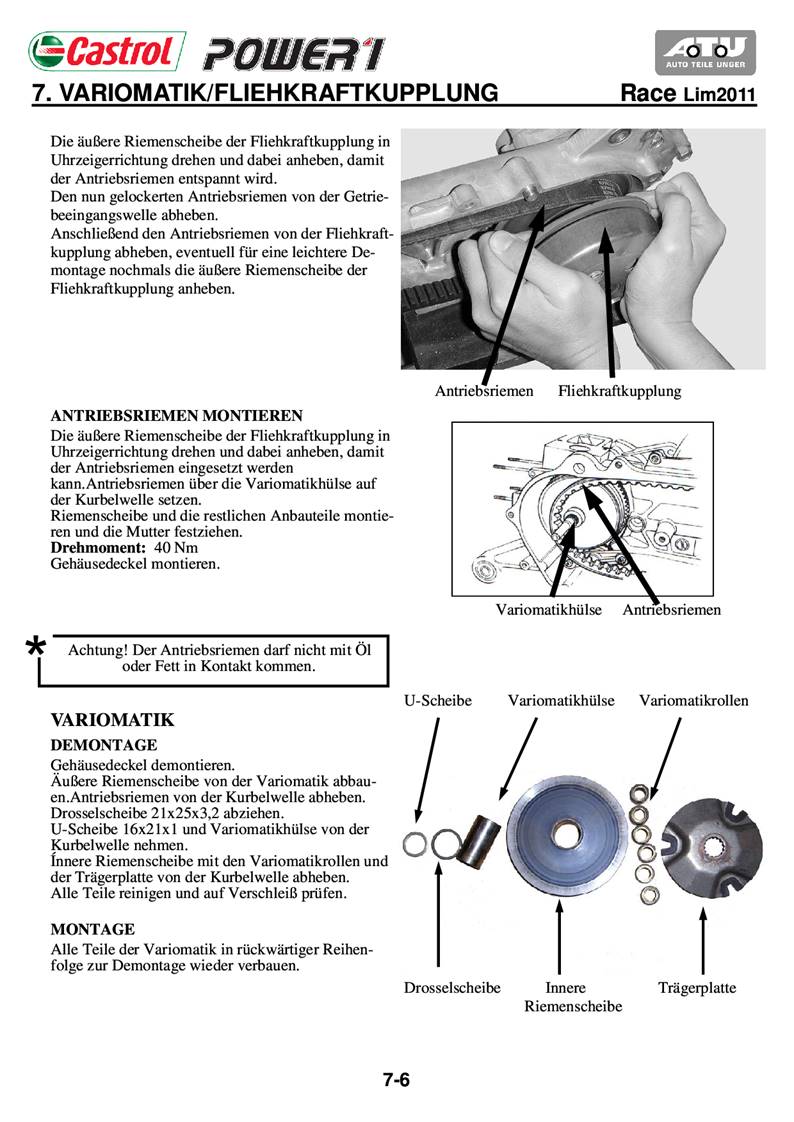 Castrol POWER1

ATU AUTO TEILE UNGER

7. VARIOMATIK/FLIEHKRAFTKUPPLUNG

Race Lim2011

Die äußere Riemenscheibe der Fliehkraftkupplung in Uhrzeigerrichtung drehen und dabei anheben, damit der Antriebsriemen entspannt wird.
Den nun gelockerten Antriebsriemen von der Getriebeeingangswelle abheben.
Anschließend den Antriebsriemen von der Fliehkraftkupplung abheben, eventuell für eine leichtere Demontage nochmals die äußere Riemenscheibe der Fliehkraftkupplung anheben.

Antriebsriemen Fliehkraftkupplung

ANTRIEBSRIEMEN MONTIEREN
Die äußere Riemenscheibe der Fliehkraftkupplung in Uhrzeigerrichtung drehen und dabei anheben, damit der Antriebsriemen eingesetzt werden kann.Antriebsriemen über die Variomatikhülse auf der Kurbelwelle setzen.
Riemenscheibe und die restlichen Anbauteile montieren und die Mutter festziehen.
Drehmoment: 40 Nm
Gehäusedeckel montieren.

Variomatikhülse Antriebsriemen

*

Achtung! Der Antriebsriemen darf nicht mit Öl oder Fett in Kontakt kommen.

VARIOMATIK
DEMONTAGE
Gehäusedeckel demontieren.
Äußere Riemenscheibe von der Variomatik abbauen.Antriebsriemen von der Kurbelwelle abheben.
Drosselscheibe 21x25x3,2 abziehen.
U-Scheibe 16x21x1 und Variomatikhülse von der Kurbelwelle nehmen.
Innere Riemenscheibe mit den Variomatikrollen und der Trägerplatte von der Kurbelwelle abheben.
Alle Teile reinigen und auf Verschleiß prüfen.

MONTAGE
Alle Teile der Variomatik in rückwärtiger Reihenfolge zur Demontage wieder verbauen.

U-Scheibe Variomatikhülse Variomatikrollen

Drosselscheibe Innere Riemenscheibe Trägerplatte

7-6