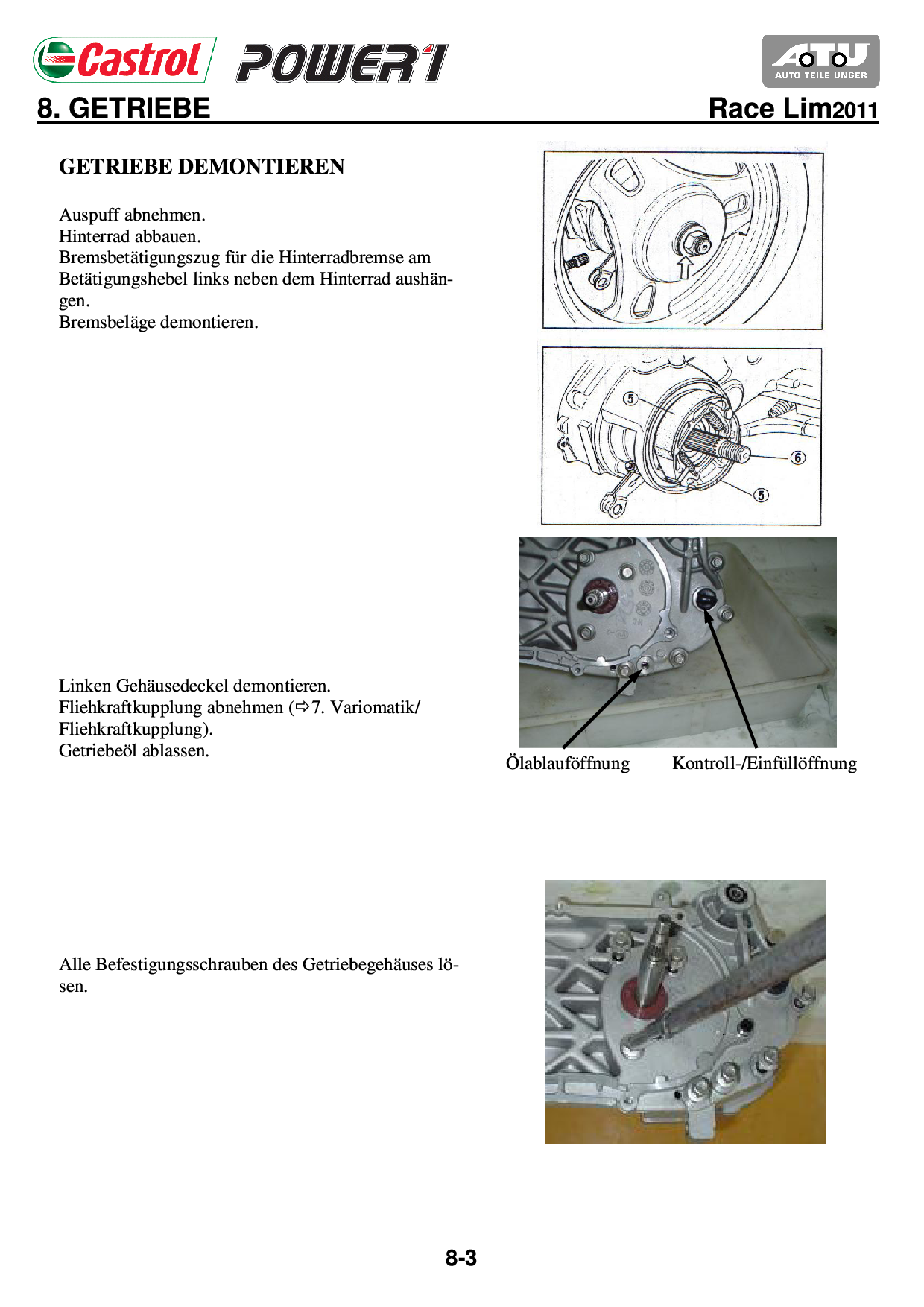 Castrol POWER1

ATU AUTO TEILE UNGER

8. GETRIEBE

Race Lim2011

GETRIEBE DEMONTIEREN

Auspuff abnehmen.
Hinterrad abbauen.
Bremsbetätigungszug für die Hinterradbremse am Betätigungshebel links neben dem Hinterrad aushängen.
Bremsbeläge demontieren.

5

6

5

Linken Gehäusedeckel demontieren.
Fliehkraftkupplung abnehmen (⇨7. Variomatik/ Fliehkraftkupplung).
Getriebeöl ablassen.

Ölablauföffnung

Kontroll-/Einfüllöffnung

Alle Befestigungsschrauben des Getriebegehäuses lösen.

8-3