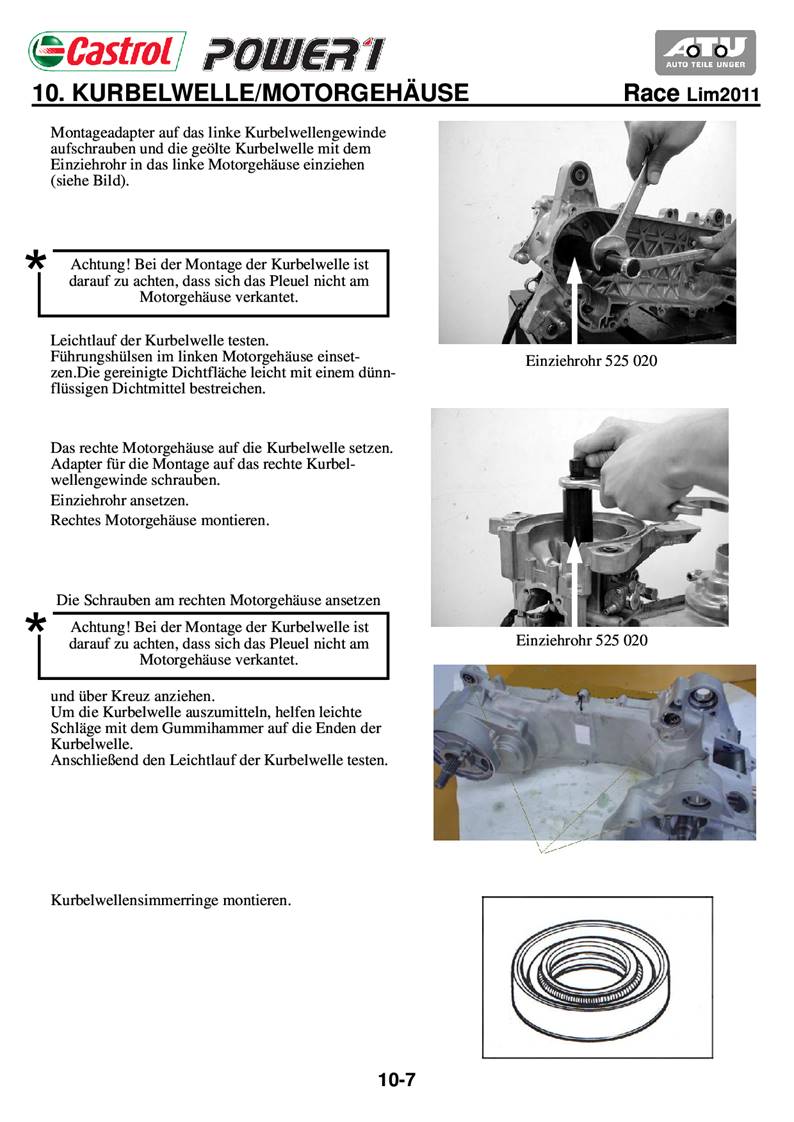 Castrol POWER1

ATU AUTO TEILE UNGER

10. KURBELWELLE/MOTORGEHÄUSE Race Lim2011

Montageadapter auf das linke Kurbelwellengewinde aufschrauben und die geölte Kurbelwelle mit dem Einziehrohr in das linke Motorgehäuse einziehen (siehe Bild).

*
Achtung! Bei der Montage der Kurbelwelle ist darauf zu achten, dass sich das Pleuel nicht am Motorgehäuse verkantet.

Leichtlauf der Kurbelwelle testen.
Führungshülsen im linken Motorgehäuse einsetzen.Die gereinigte Dichtfläche leicht mit einem dünnflüssigen Dichtmittel bestreichen.

Einziehrohr 525 020

Das rechte Motorgehäuse auf die Kurbelwelle setzen.
Adapter für die Montage auf das rechte Kurbelwellengewinde schrauben.
Einziehrohr ansetzen.
Rechtes Motorgehäuse montieren.

Die Schrauben am rechten Motorgehäuse ansetzen

*
Achtung! Bei der Montage der Kurbelwelle ist darauf zu achten, dass sich das Pleuel nicht am Motorgehäuse verkantet.

Einziehrohr 525 020

und über Kreuz anziehen.
Um die Kurbelwelle auszumitteln, helfen leichte Schläge mit dem Gummihammer auf die Enden der Kurbelwelle.
Anschließend den Leichtlauf der Kurbelwelle testen.

Kurbelwellensimmerringe montieren.

10-7