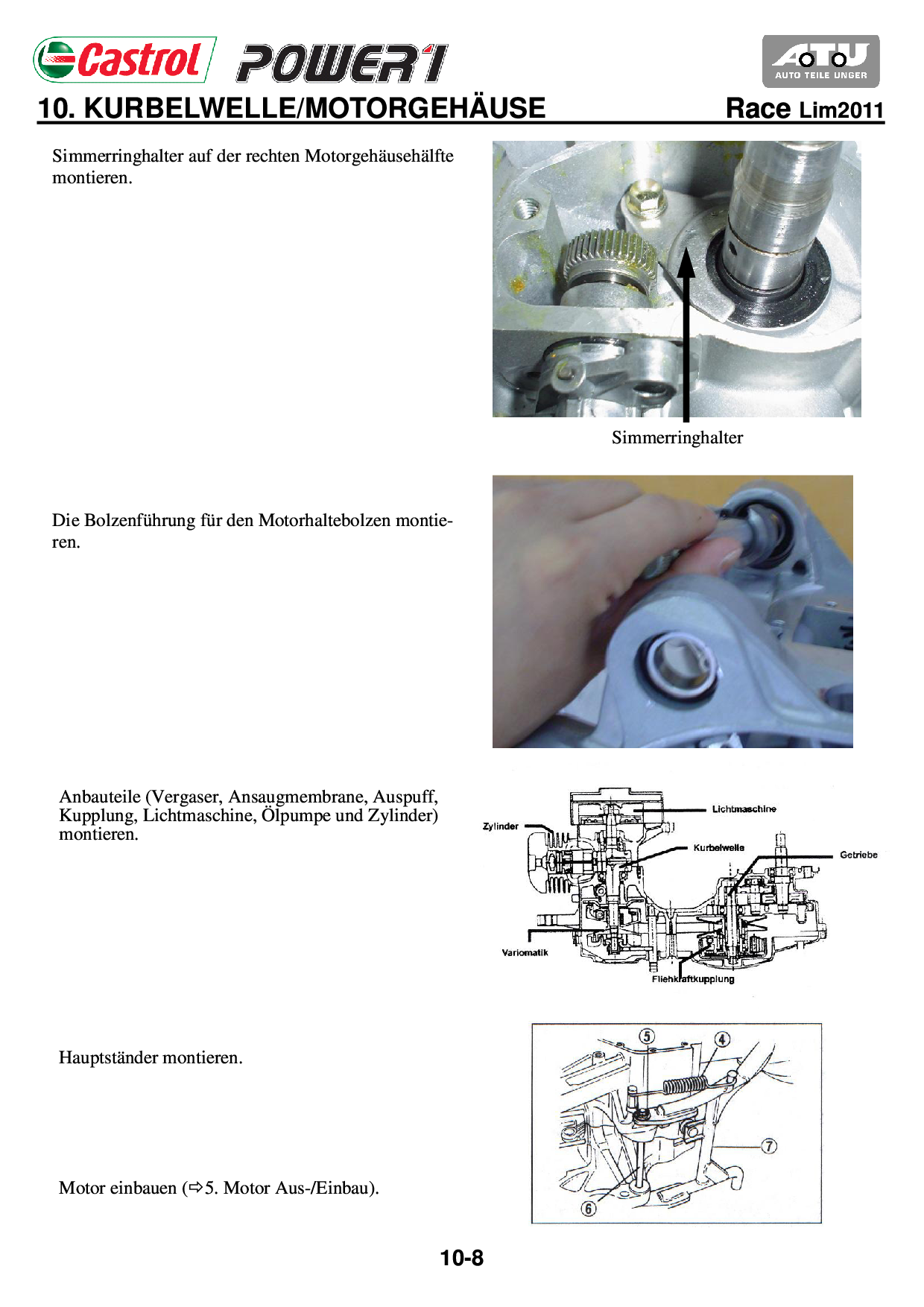 Castrol POWER1

ATU AUTO TEILE UNGER

10. KURBELWELLE/MOTORGEHÄUSE

Race Lim2011

Simmerringhalter auf der rechten Motorgehäusehälfte montieren.

Simmerringhalter

Die Bolzenführung für den Motorhaltebolzen montieren.

Anbauteile (Vergaser, Ansaugmembrane, Auspuff, Kupplung, Lichtmaschine, Ölpumpe und Zylinder) montieren.

Lichtmaschine

Zylinder

Kurbelwelle

Getriebe

Variomatik

Fliehkraftkupplung

Hauptständer montieren.

5

4

7

6

Motor einbauen (⇨5. Motor Aus-/Einbau).

10-8