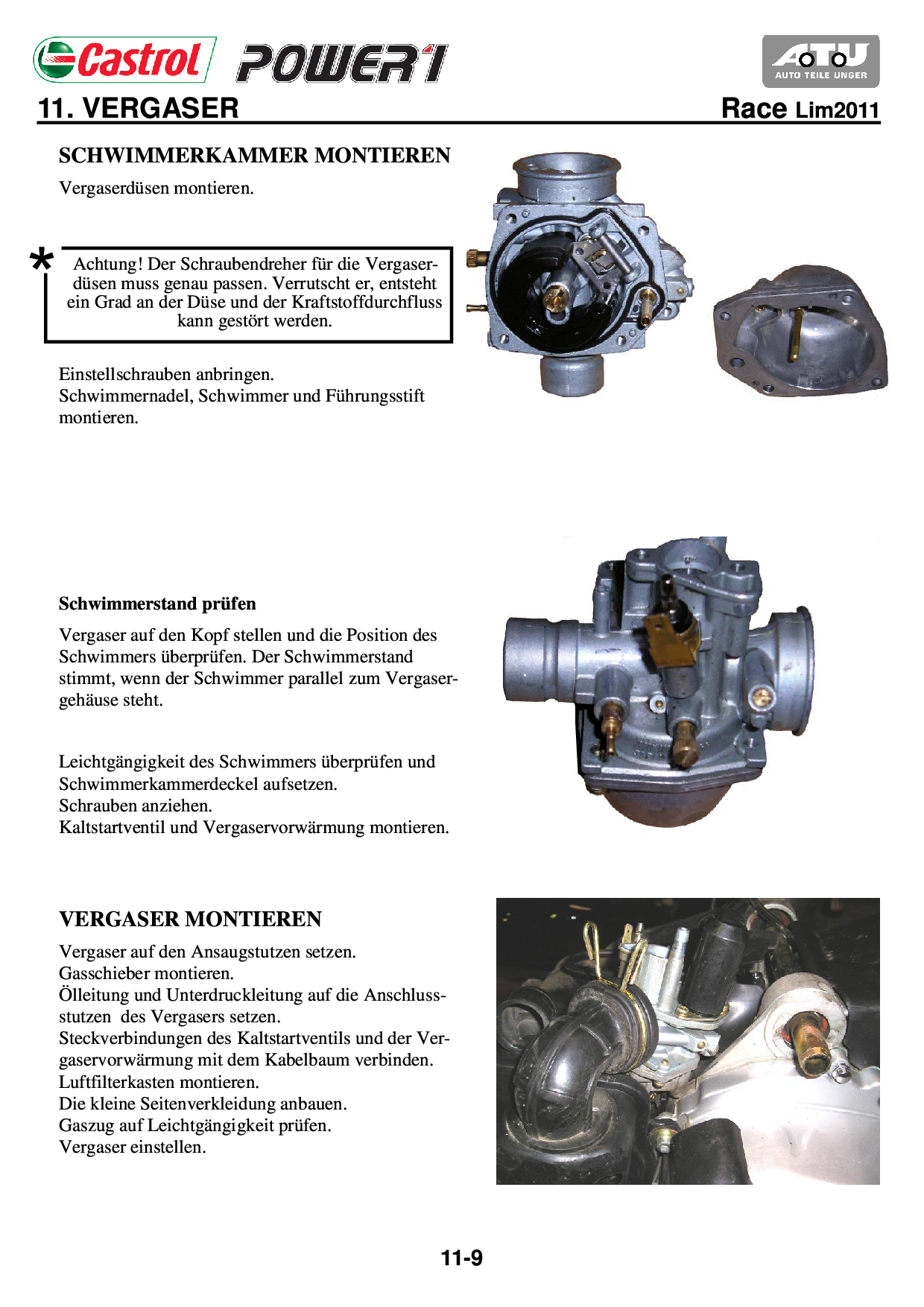 Castrol POWER1

ATU AUTO TEILE UNGER

11. VERGASER

Race Lim2011

SCHWIMMERKAMMER MONTIEREN

Vergaserdüsen montieren.

*

Achtung! Der Schraubendreher für die Vergaserdüsen muss genau passen. Verrutscht er, entsteht ein Grad an der Düse und der Kraftstoffdurchfluss kann gestört werden.

Einstellschrauben anbringen.
Schwimmernadel, Schwimmer und Führungsstift montieren.

Schwimmerstand prüfen

Vergaser auf den Kopf stellen und die Position des Schwimmers überprüfen. Der Schwimmerstand stimmt, wenn der Schwimmer parallel zum Vergasergehäuse steht.

Leichtgängigkeit des Schwimmers überprüfen und Schwimmerkammerdeckel aufsetzen.
Schrauben anziehen.
Kaltstartventil und Vergaservorwärmung montieren.

VERGASER MONTIEREN

Vergaser auf den Ansaugstutzen setzen.
Gasschieber montieren.
Ölleitung und Unterdruckleitung auf die Anschlussstutzen des Vergasers setzen.
Steckverbindungen des Kaltstartventils und der Vergaservorwärmung mit dem Kabelbaum verbinden.
Luftfilterkasten montieren.
Die kleine Seitenverkleidung anbauen.
Gaszug auf Leichtgängigkeit prüfen.
Vergaser einstellen.

11-9