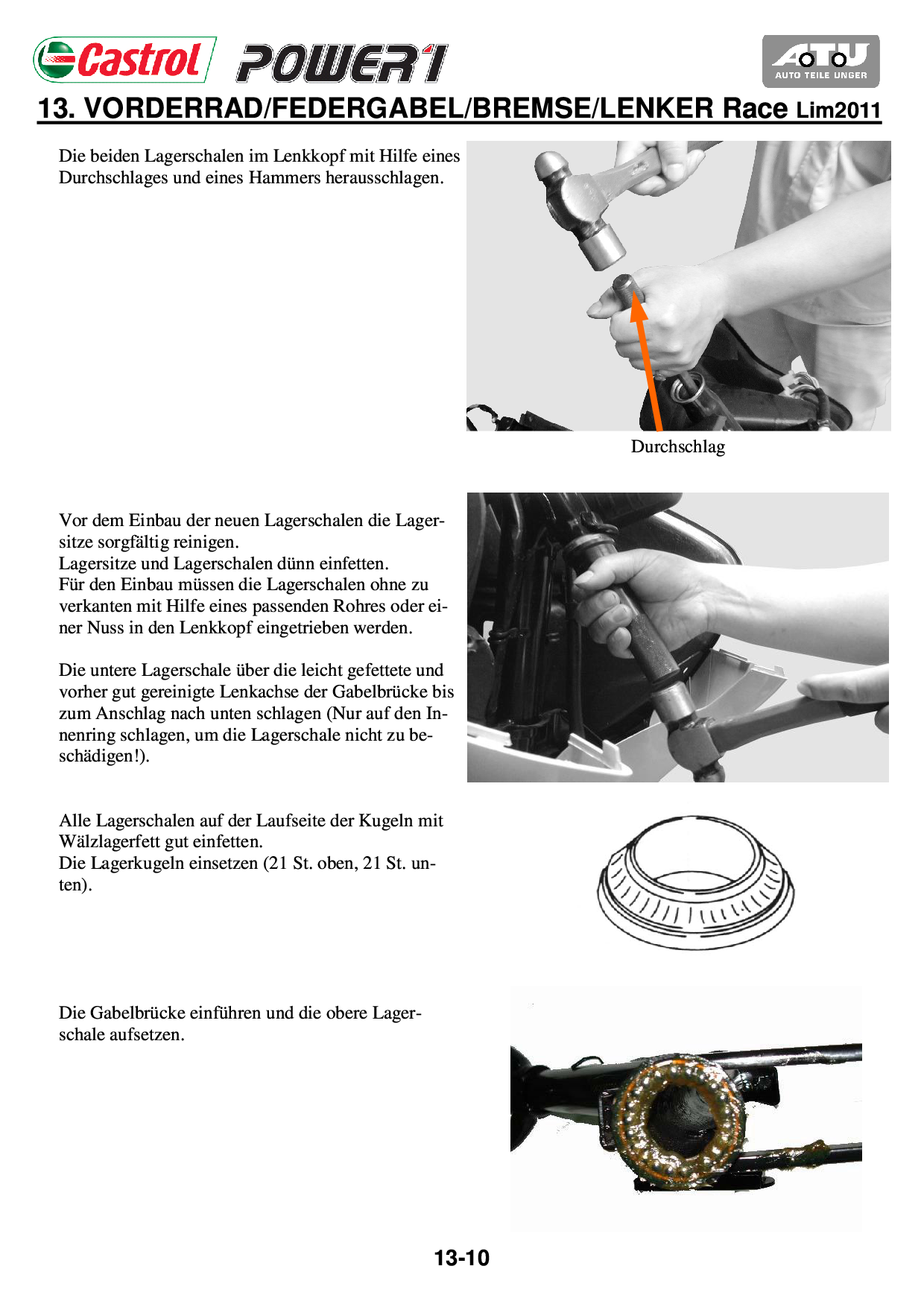 Castrol POWER1

ATU AUTO TEILE UNGER

13. VORDERRAD/FEDERGABEL/BREMSE/LENKER Race Lim2011

Die beiden Lagerschalen im Lenkkopf mit Hilfe eines Durchschlages und eines Hammers herausschlagen.

Durchschlag

Vor dem Einbau der neuen Lagerschalen die Lagersitze sorgfältig reinigen.
Lagersitze und Lagerschalen dünn einfetten.
Für den Einbau müssen die Lagerschalen ohne zu verkanten mit Hilfe eines passenden Rohres oder einer Nuss in den Lenkkopf eingetrieben werden.

Die untere Lagerschale über die leicht gefettete und vorher gut gereinigte Lenkachse der Gabelbrücke bis zum Anschlag nach unten schlagen (Nur auf den Innenring schlagen, um die Lagerschale nicht zu beschädigen!).

Alle Lagerschalen auf der Laufseite der Kugeln mit Wälzlagerfett gut einfetten.
Die Lagerkugeln einsetzen (21 St. oben, 21 St. unten).

Die Gabelbrücke einführen und die obere Lagerschale aufsetzen.

13-10