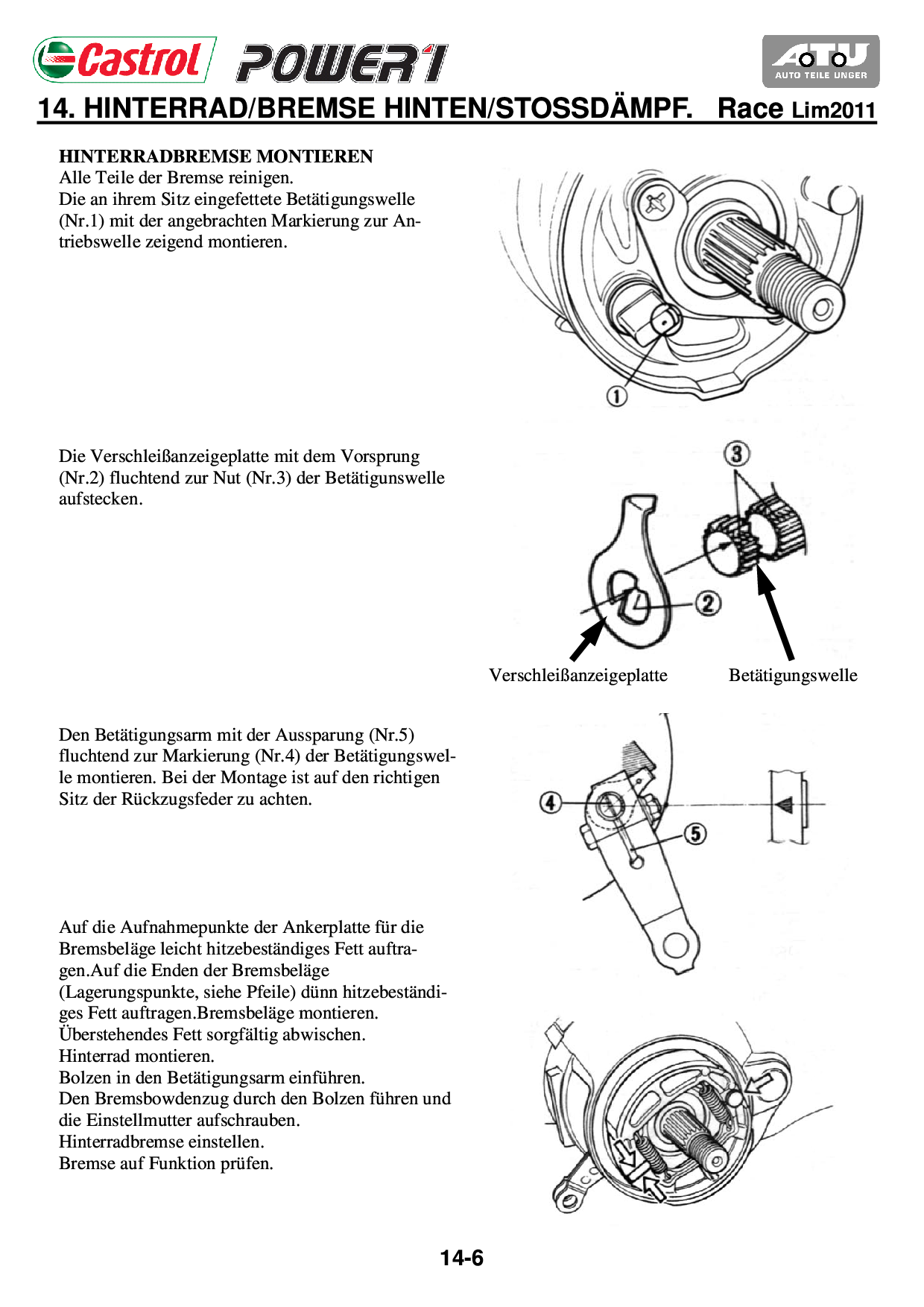 Castrol POWER1

ATU AUTO TEILE UNGER

14. HINTERRAD/BREMSE HINTEN/STOSSDÄMPF. Race Lim2011

HINTERRADBREMSE MONTIEREN
Alle Teile der Bremse reinigen.
Die an ihrem Sitz eingefettete Betätigungswelle (Nr.1) mit der angebrachten Markierung zur Antriebswelle zeigend montieren.

1

Die Verschleißanzeigeplatte mit dem Vorsprung (Nr.2) fluchtend zur Nut (Nr.3) der Betätigunswelle aufstecken.

3

2

Verschleißanzeigeplatte

Betätigungswelle

Den Betätigungsarm mit der Aussparung (Nr.5) fluchtend zur Markierung (Nr.4) der Betätigungswelle montieren. Bei der Montage ist auf den richtigen Sitz der Rückzugsfeder zu achten.

4

5

Auf die Aufnahmepunkte der Ankerplatte für die Bremsbeläge leicht hitzebeständiges Fett auftragen.Auf die Enden der Bremsbeläge (Lagerungspunkte, siehe Pfeile) dünn hitzebeständiges Fett auftragen.Bremsbeläge montieren.
Überstehendes Fett sorgfältig abwischen.
Hinterrad montieren.
Bolzen in den Betätigungsarm einführen.
Den Bremsbowdenzug durch den Bolzen führen und die Einstellmutter aufschrauben.
Hinterradbremse einstellen.
Bremse auf Funktion prüfen.

14-6