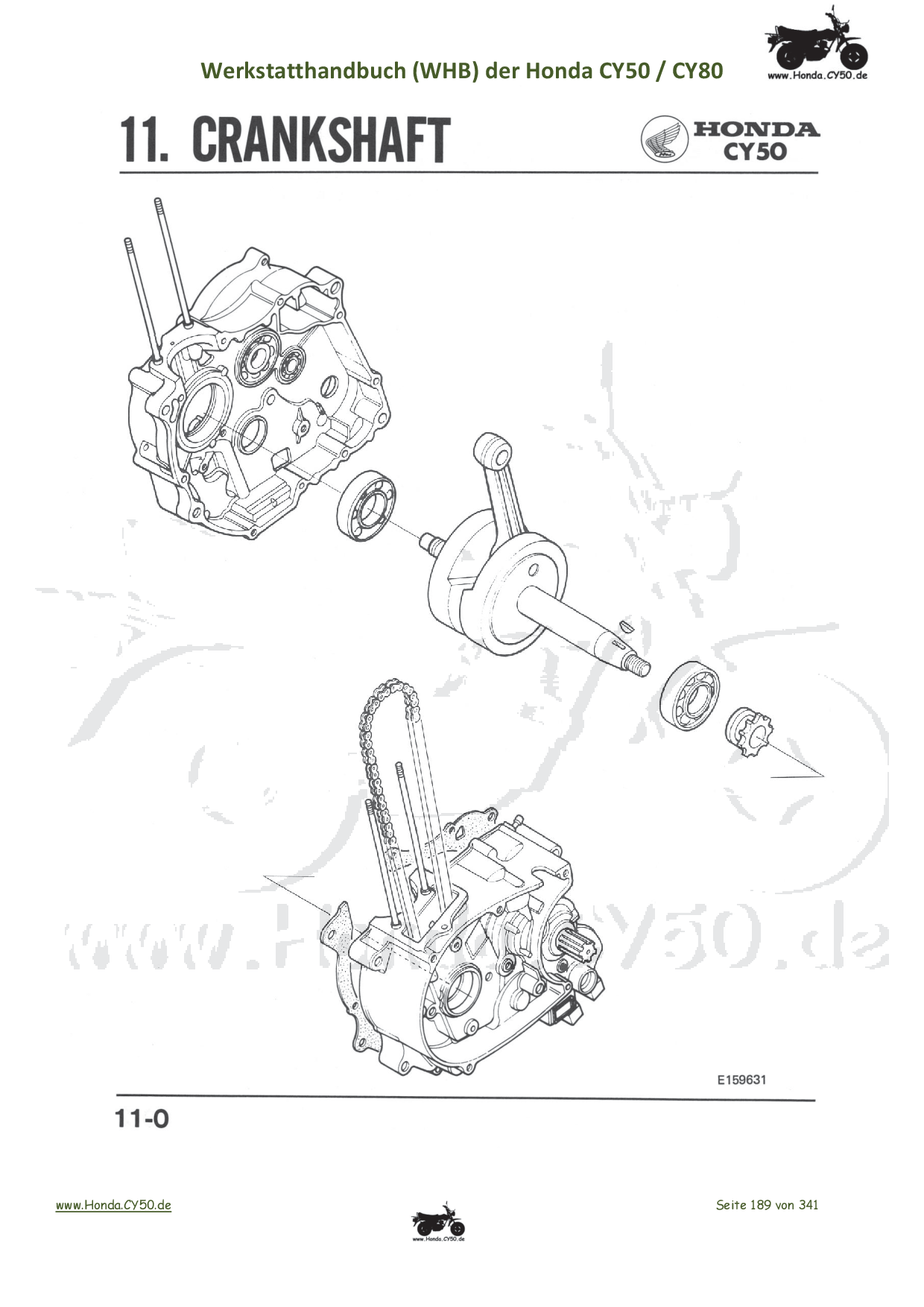 Werkstatthandbuch (WHB) der Honda CY50 / CY80

www.Honda.CY50.de

11. CRANKSHAFT

HONDA CY50

www.Honda.CY50.de

E159631

11-0

www.Honda.CY50.de

www.Honda.CY50.de

Seite 189 von 341