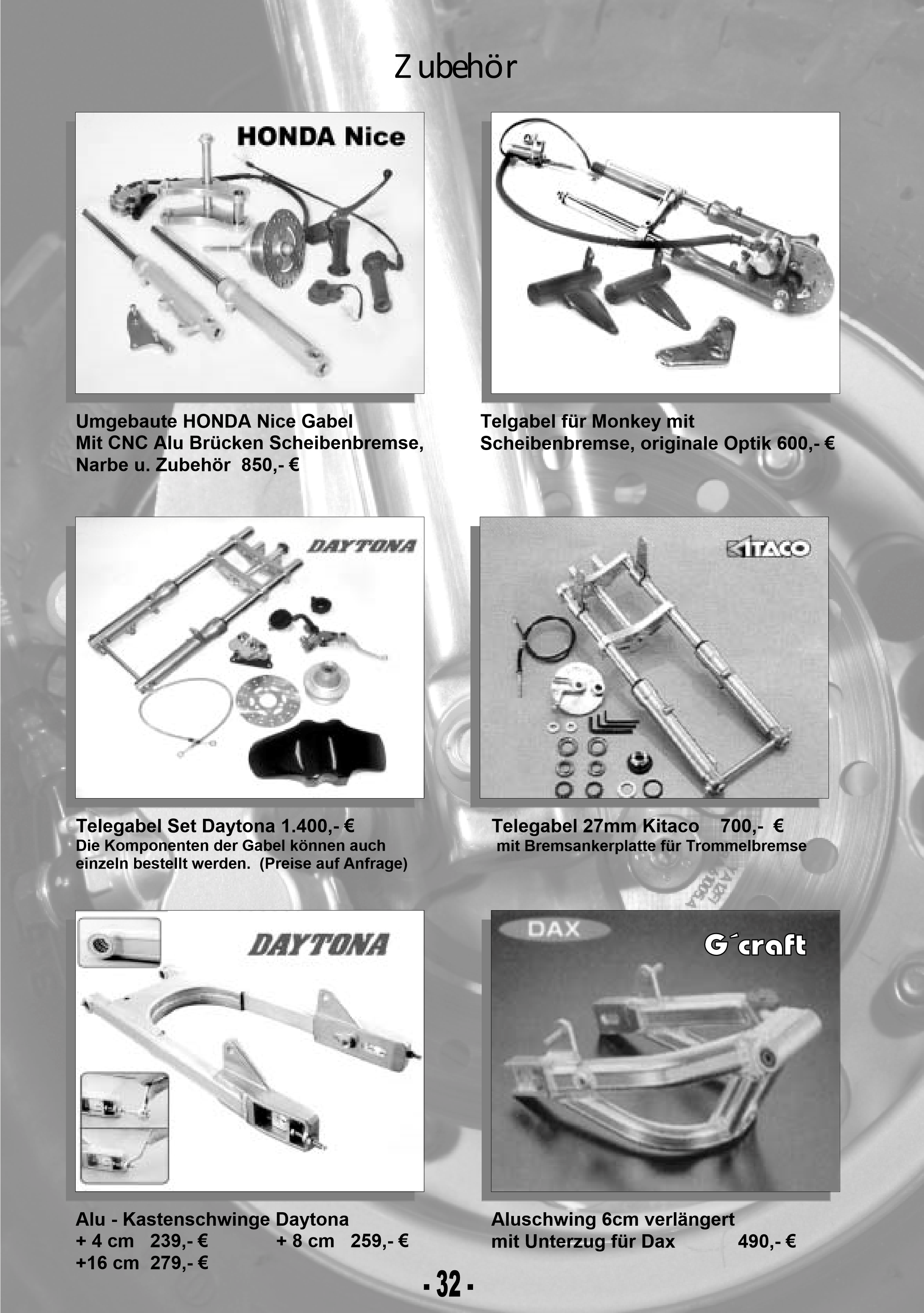 Zubehör

HONDA Nice

Umgebaute HONDA Nice Gabel Mit CNC Alu Brücken Scheibenbremse, Narbe u. Zubehör 850,- €

Telgabel für Monkey mit Scheibenbremse, originale Optik 600,- €

DAYTONA

Telegabel Set Daytona 1.400,- €
Die Komponenten der Gabel können auch einzeln bestellt werden. (Preise auf Anfrage)

KITACO

Telegabel 27mm Kitaco 700,- €
mit Bremsankerplatte für Trommelbremse

DAYTONA

Alu - Kastenschwinge Daytona
+ 4 cm 239,- € + 8 cm 259,- €
+16 cm 279,- €

DAX

G´craft

Aluschwing 6cm verlängert mit Unterzug für Dax 490,- €

- 32 -