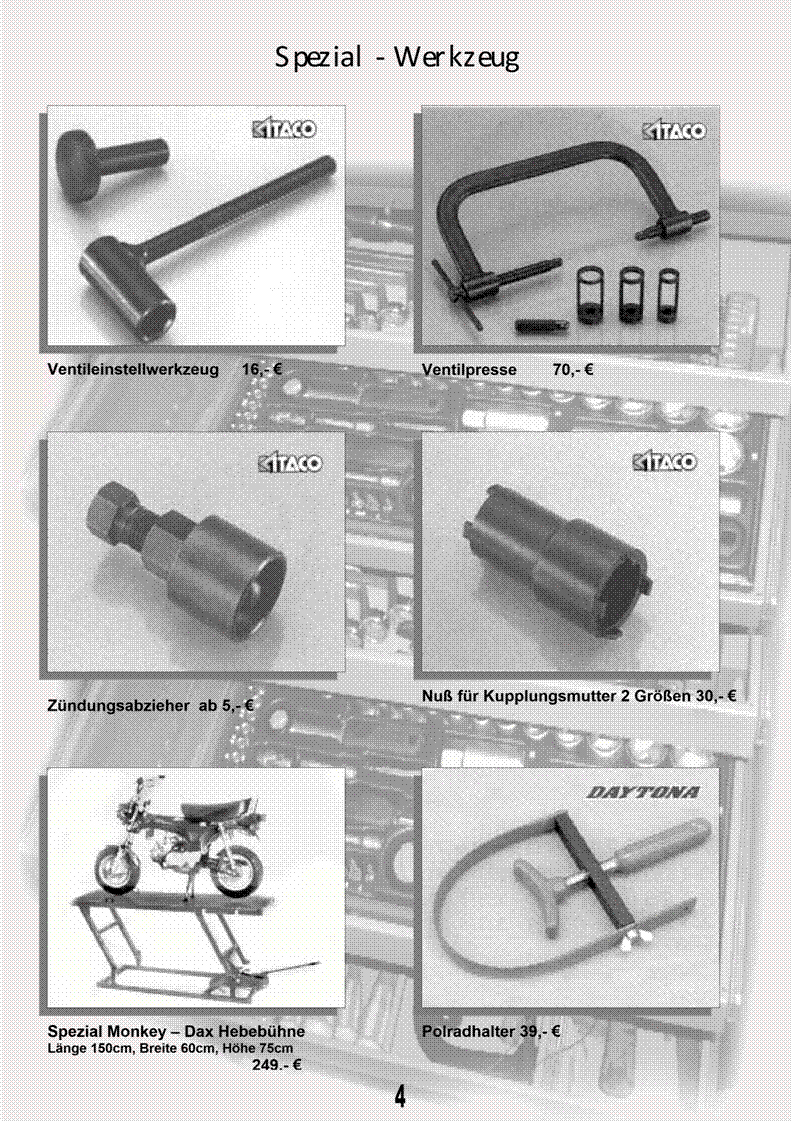 Spezial - Werkzeug

KITACO

Ventileinstellwerkzeug 16,- €

KITACO

Ventilpresse 70,- €

KITACO

Zündungsabzieher ab 5,- €

KITACO

Nuß für Kupplungsmutter 2 Größen 30,- €

Spezial Monkey – Dax Hebebühne
Länge 150cm, Breite 60cm, Höhe 75cm
249.- €

DAYTONA

Polradhalter 39,- €

4